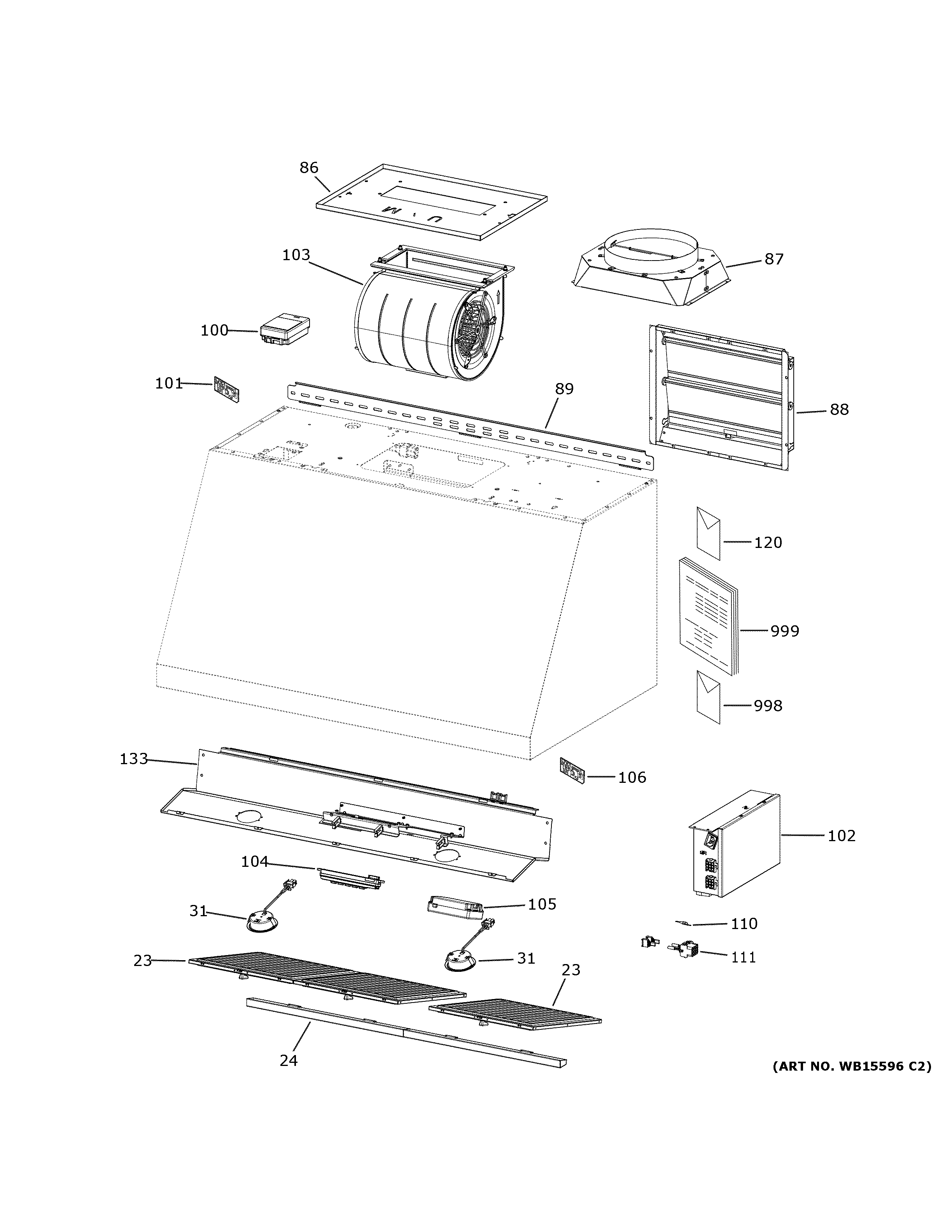 86

103

87

100

101

89

88

120

999

998

133

106

102

104

105

31

110

111

23

31

23

24

(ART NO. WB15596 C2)