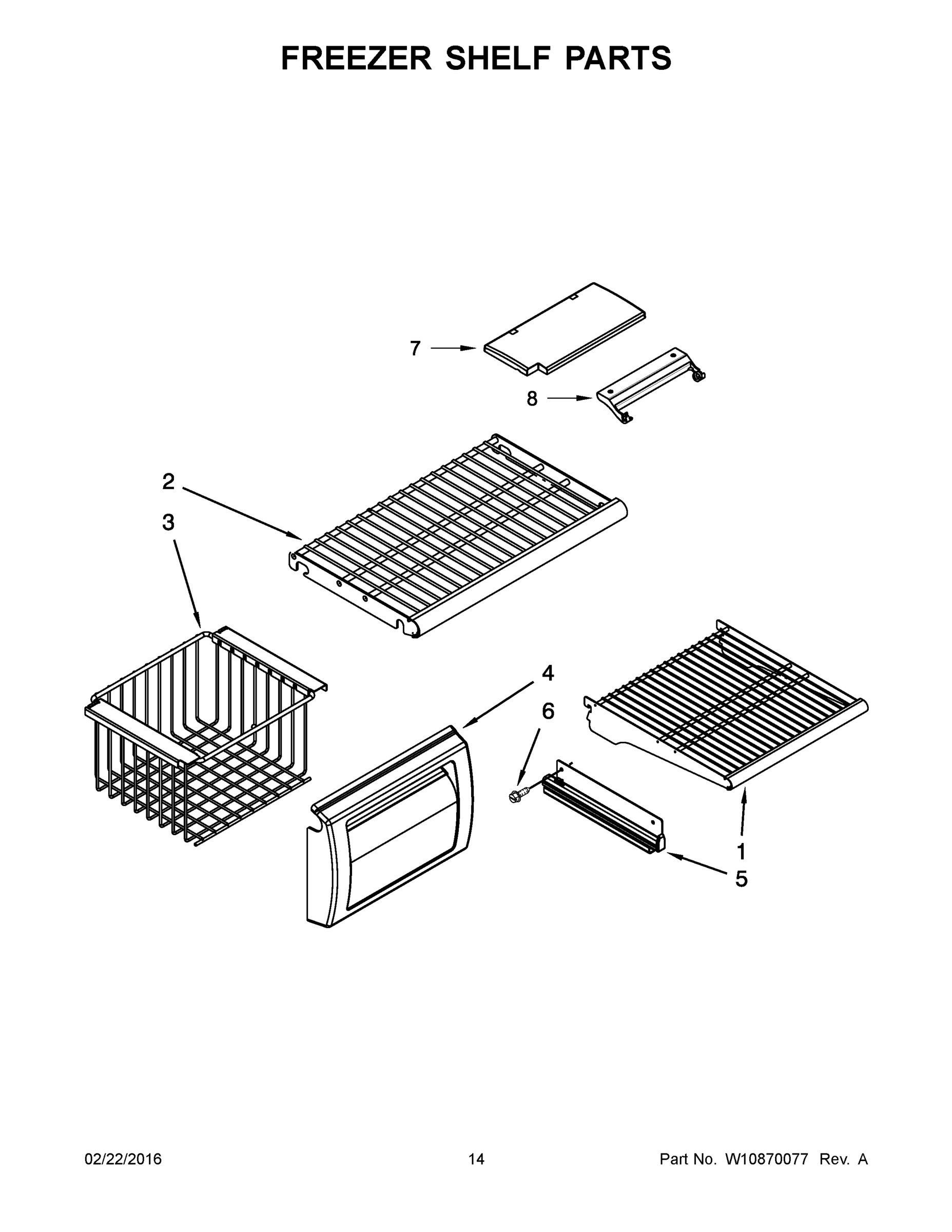 FREEZER SHELF PARTS

7

8

2

3

4

6

1

5

02/22/2016

14

Part No. W10870077 Rev. A