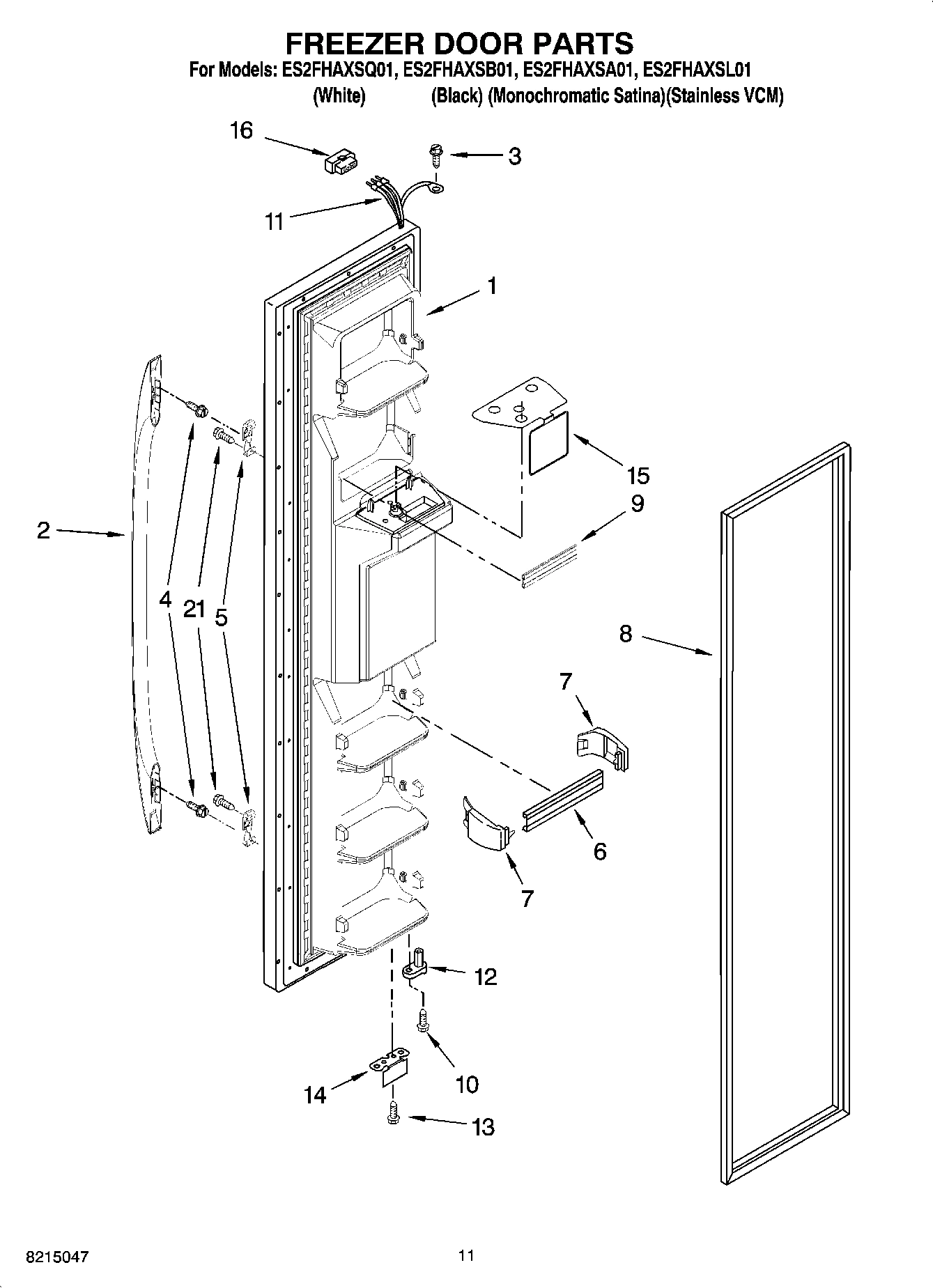 FREEZER DOOR PARTS
For Models: ES2FHAXSQ01, ES2FHAXSB01, ES2FHAXSA01, ES2FHAXSL01
(White) (Black) (Monochromatic Satina)(Stainless VCM)

16
3
11
1
15
9
2
4
21
5
8
7
6
7
12
10
14
13

8215047
11