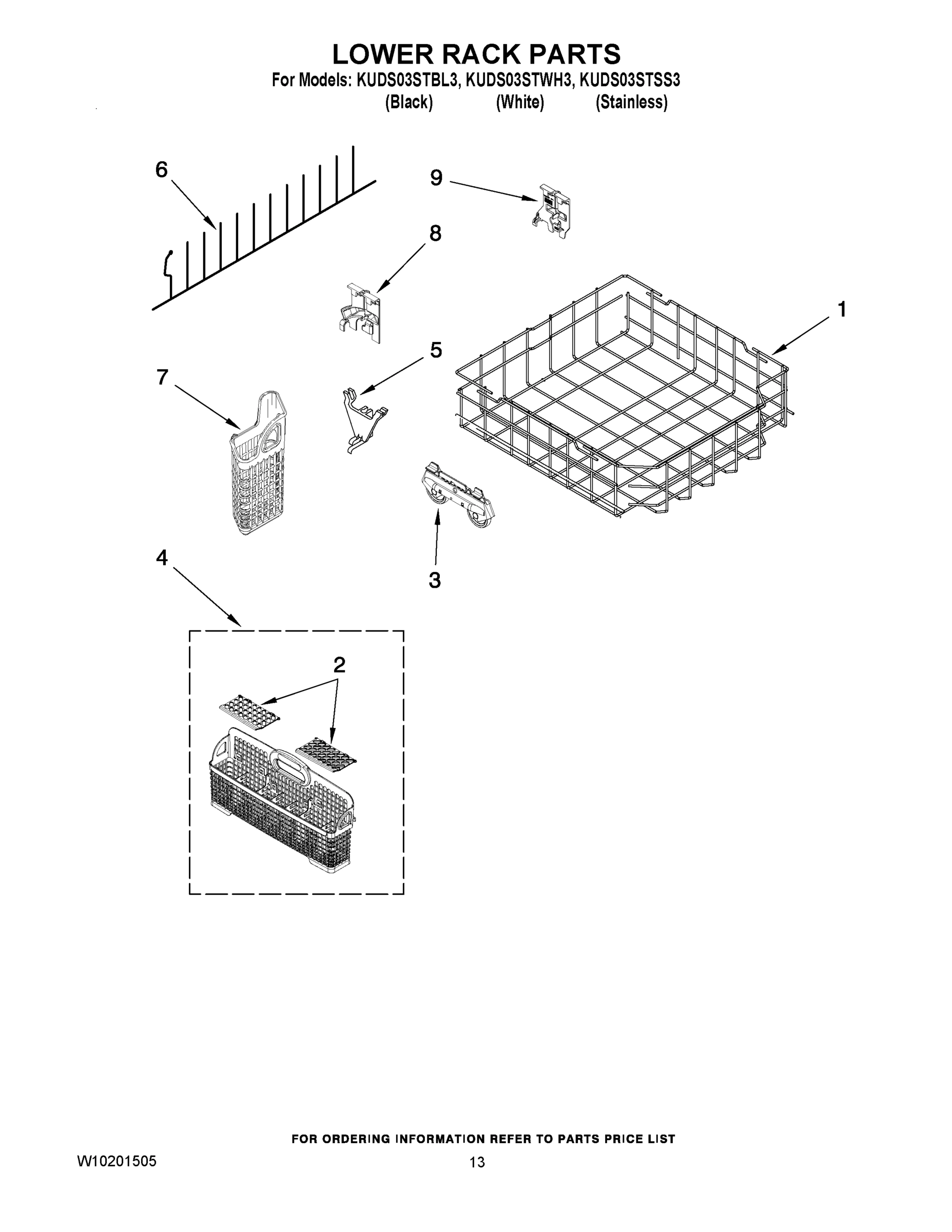 LOWER RACK PARTS

For Models: KUDS03STBL3, KUDS03STWH3, KUDS03STSS3
(Black) (White) (Stainless)

6

9

8

1

5

7

3

4

2

FOR ORDERING INFORMATION REFER TO PARTS PRICE LIST

W10201505

13