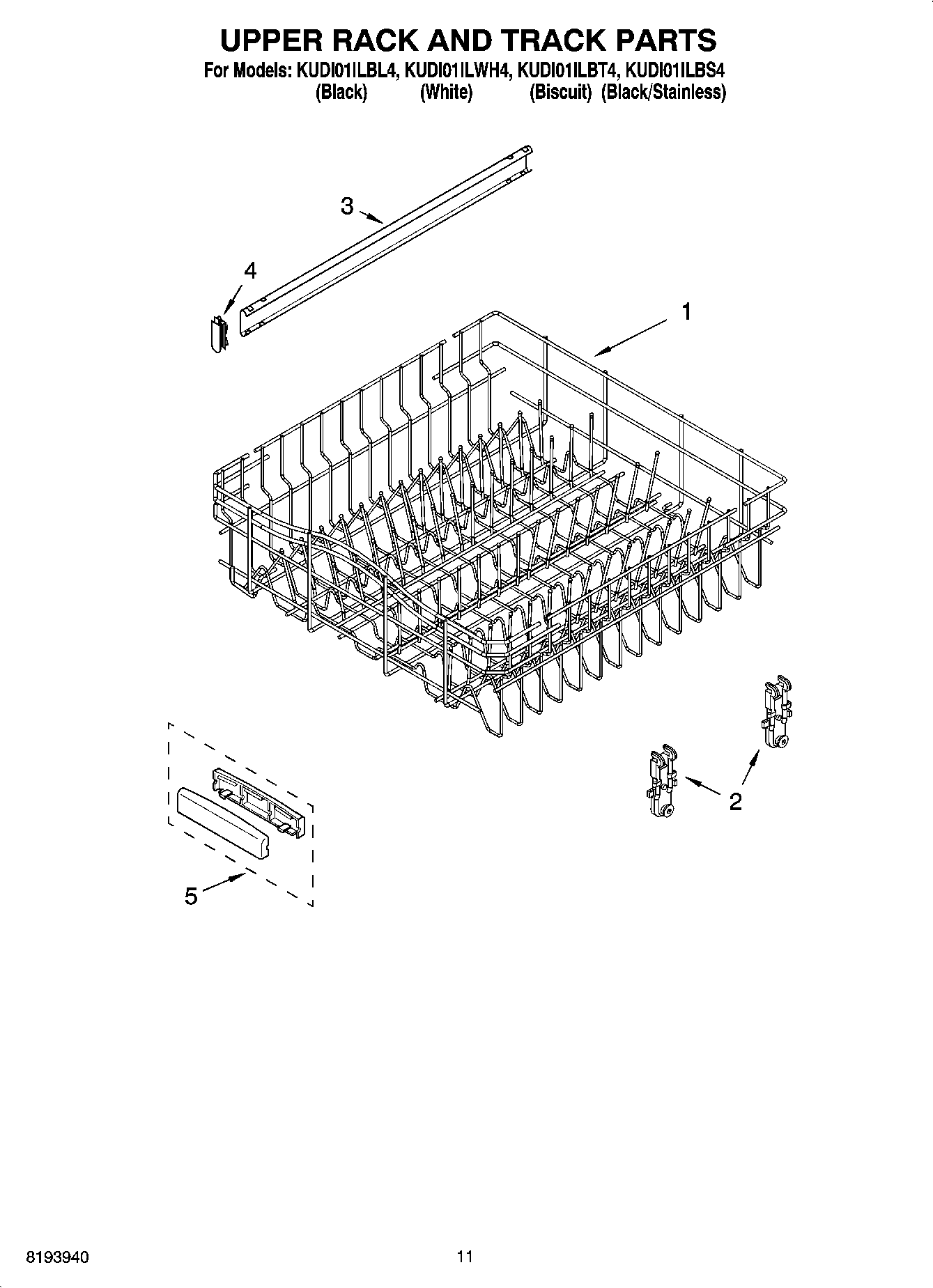 UPPER RACK AND TRACK PARTS

For Models: KUDI01ILBL4, KUDI01ILWH4, KUDI01ILBT4, KUDI01ILBS4
(Black) (White) (Biscuit) (Black/Stainless)

3

4

1

2

5

8193940

11