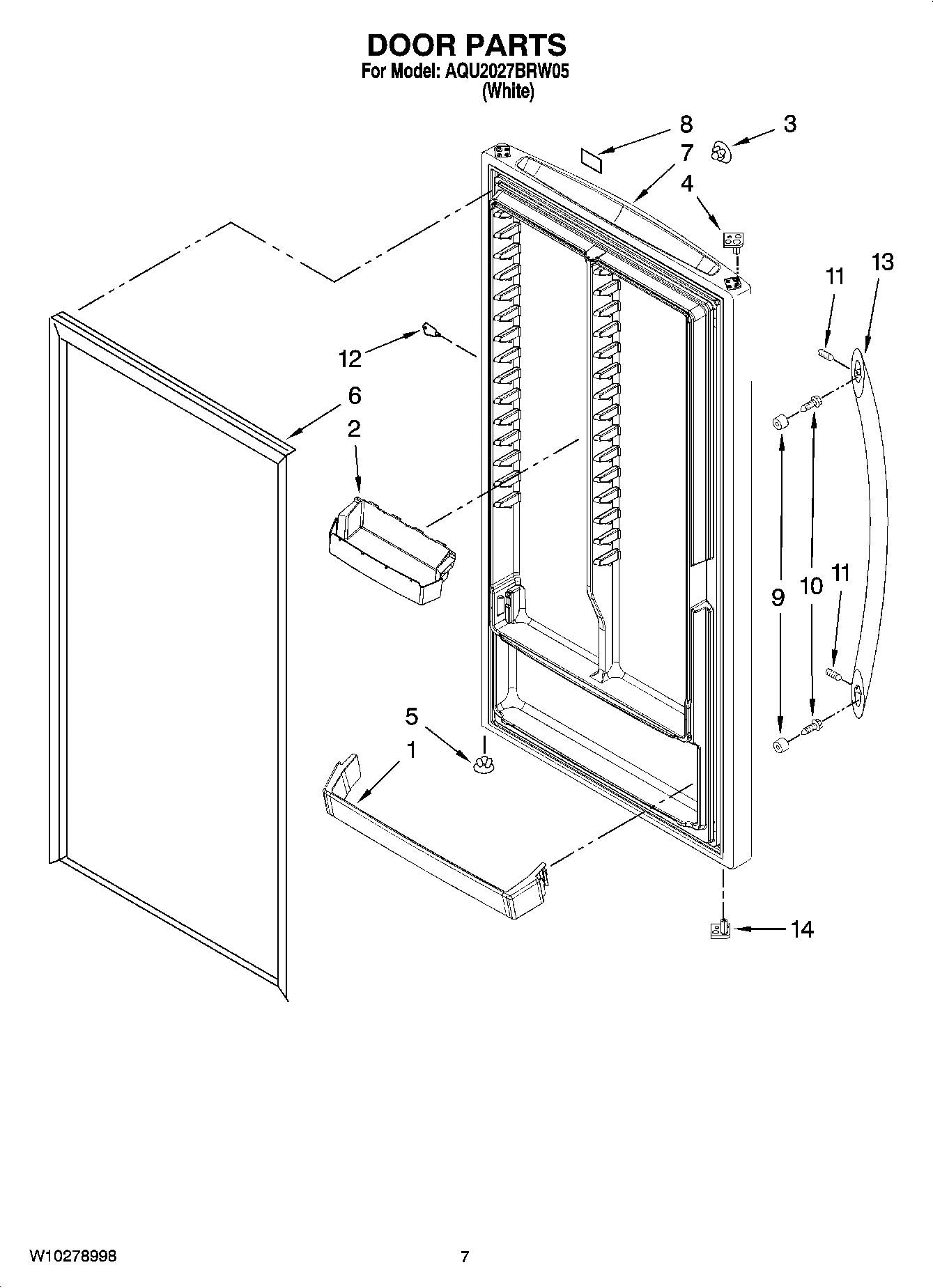 DOOR PARTS
For Model: AQU2027BRW05
(White)

8
3
7
4
11
13
12
6
2
9
10
11
5
1
14

W10278998

7