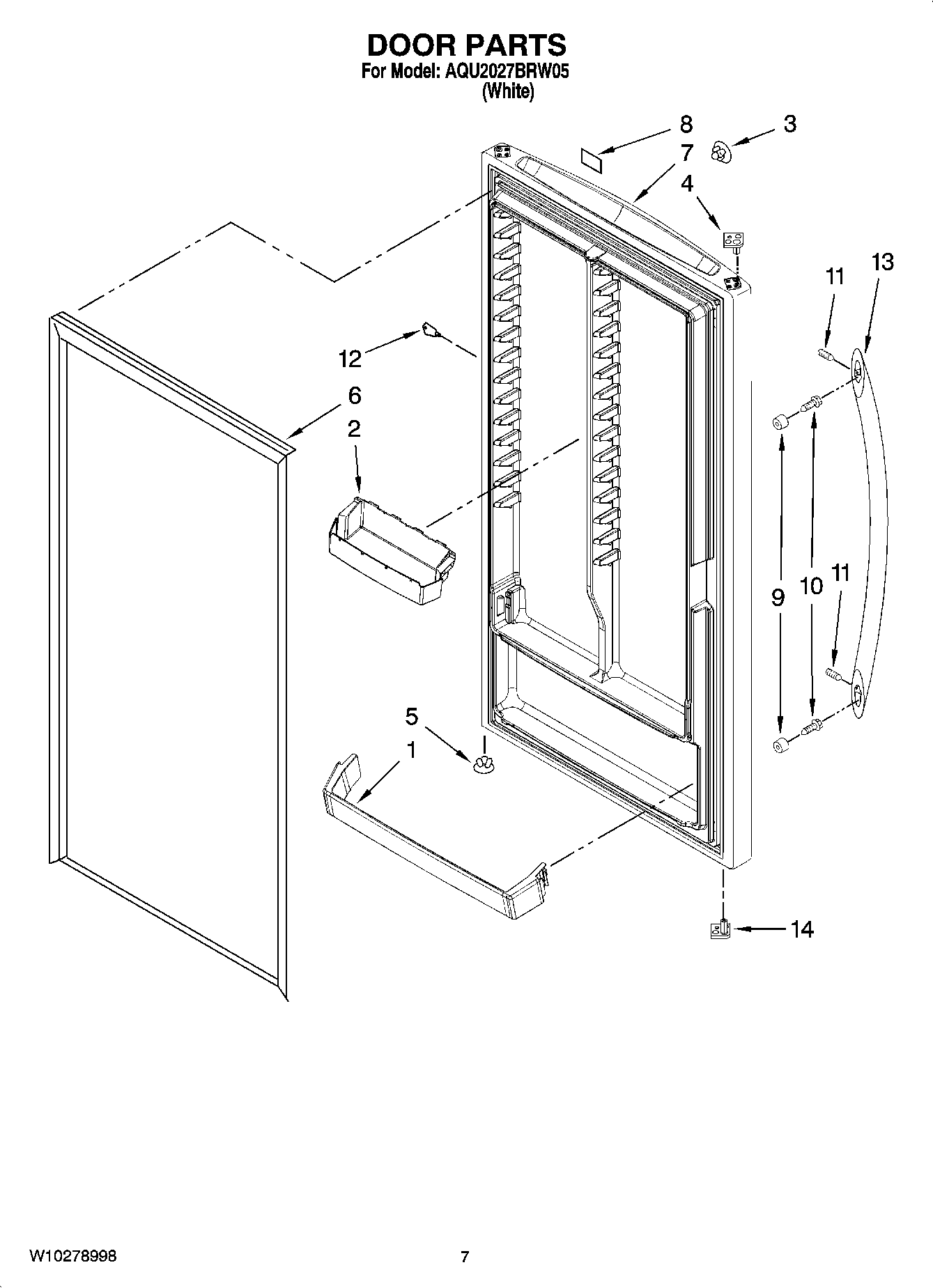 DOOR PARTS
For Model: AQU2027BRW05
(White)

8
3
7
4
11
13
12
6
2
9
10
11
5
1
14

W10278998

7