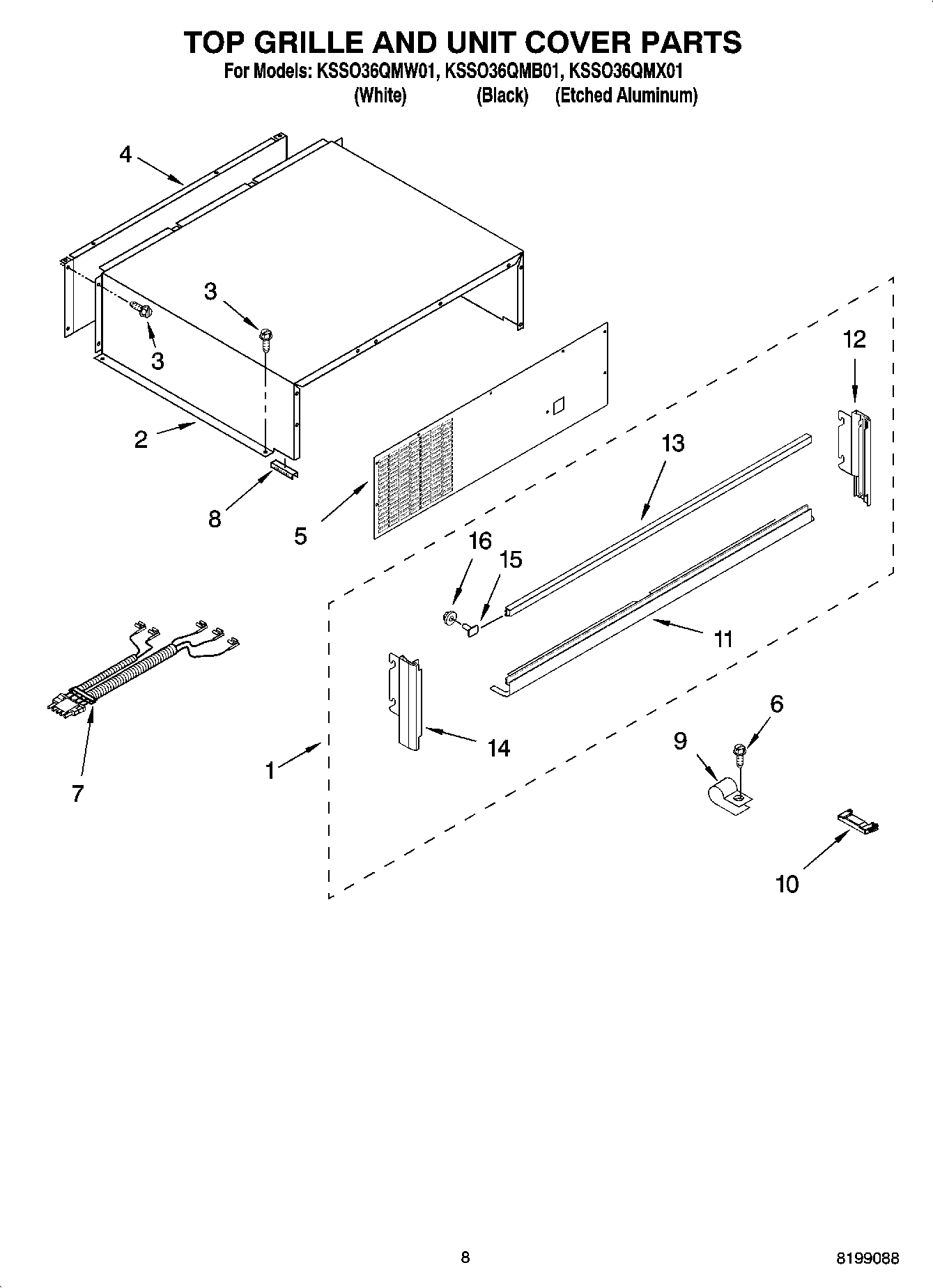 TOP GRILLE AND UNIT COVER PARTS

For Models: KSSO36QMW01, KSSO36QMB01, KSSO36QMX01
(White) (Black) (Etched Aluminum)

4
3
3
2
8
5
12
13
16
15
11
7
1
14
9
6
10

8

8199088