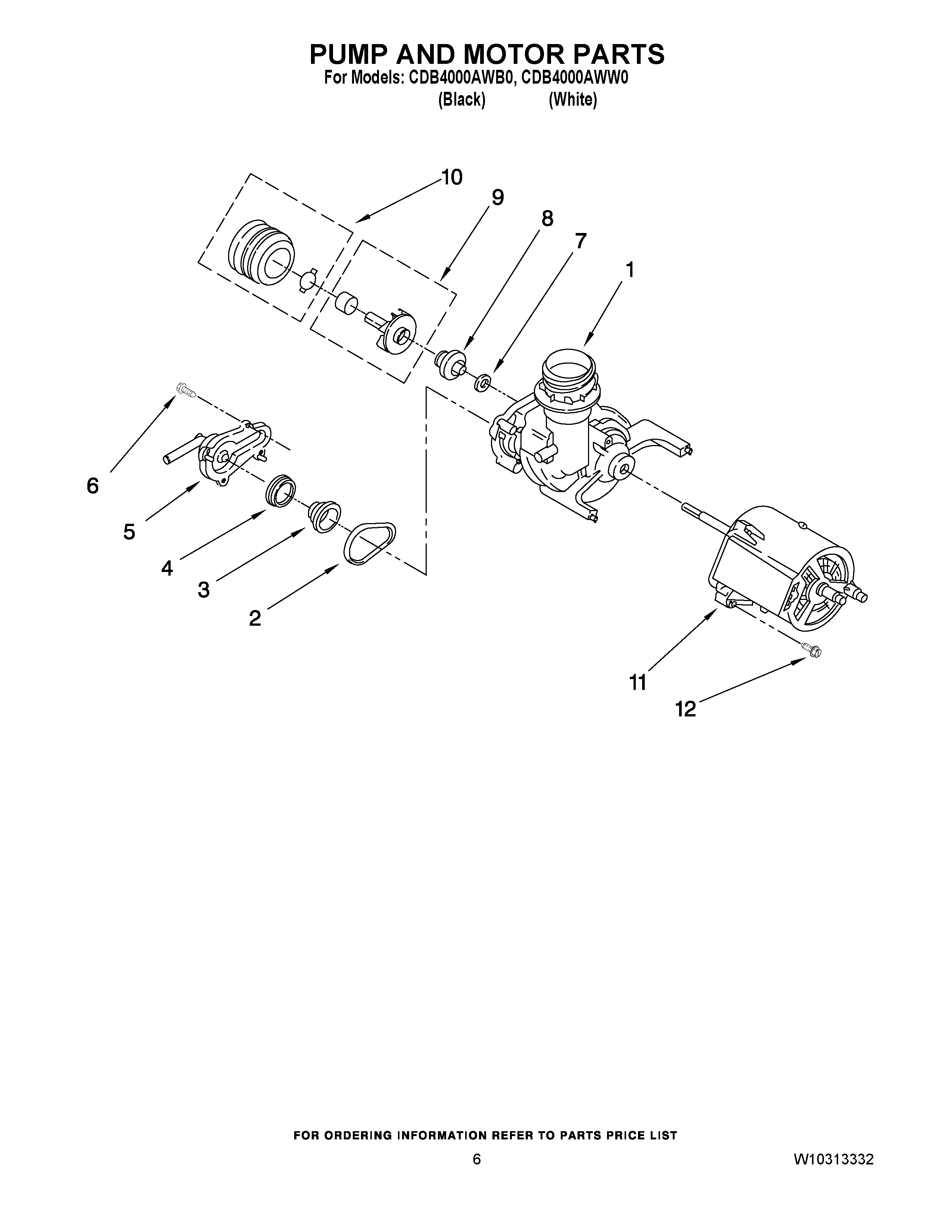 PUMP AND MOTOR PARTS
For Models: CDB4000AWB0, CDB4000AWW0
(Black) (White)

10
9
8
7
1
6
5
4
3
2
11
12

FOR ORDERING INFORMATION REFER TO PARTS PRICE LIST
6
W10313332