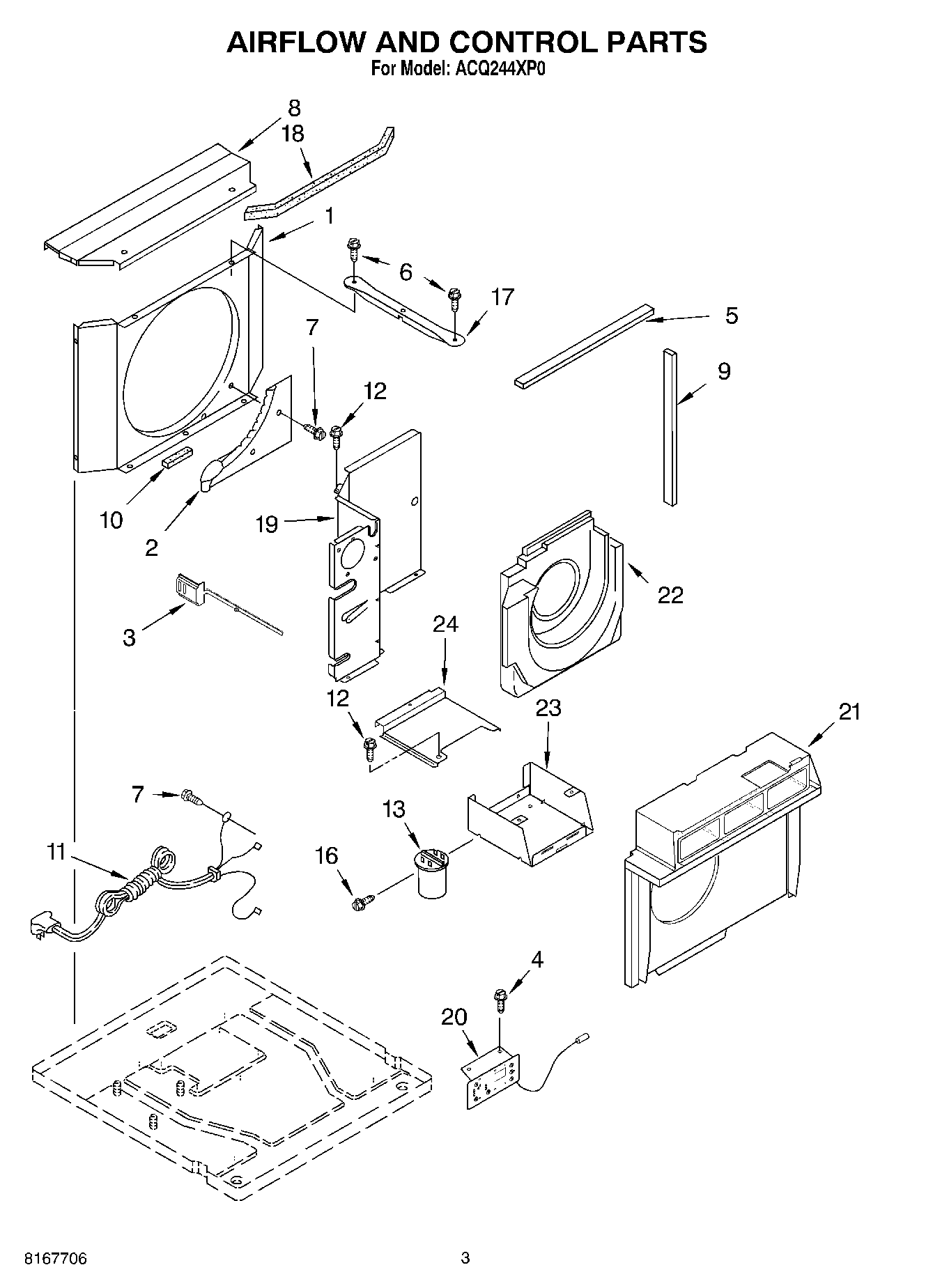 AIRFLOW AND CONTROL PARTS
For Model: ACQ244XP0

8
18
1
6
17
5
7
12
9
10
2
19
22
3
24
12
23
21
7
13
11
16
4
20

8167706

3