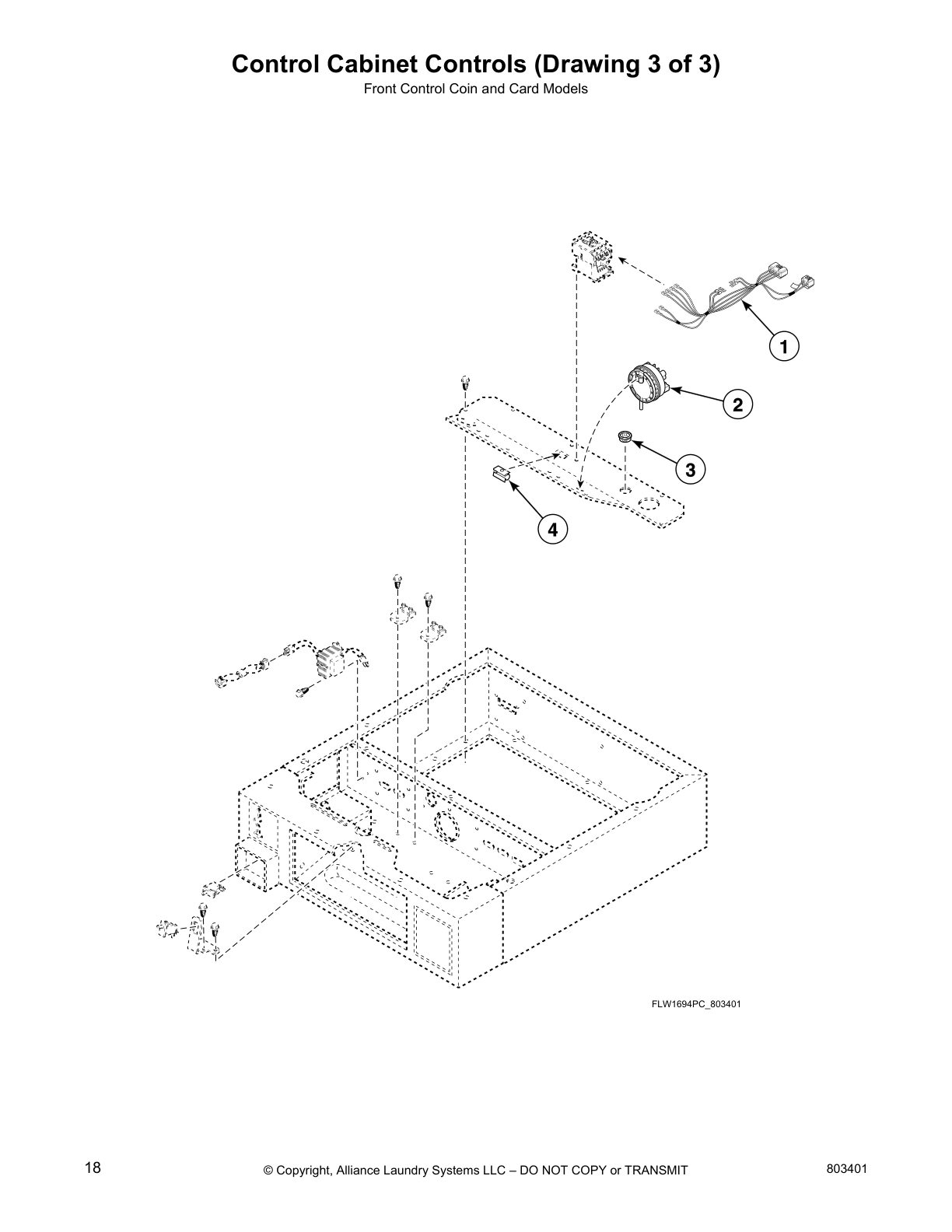 Control Cabinet Controls (Drawing 3 of 3)
Front Control Coin and Card Models

1

2

3

4

FLW1694PC_803401

18

© Copyright, Alliance Laundry Systems LLC – DO NOT COPY or TRANSMIT

803401