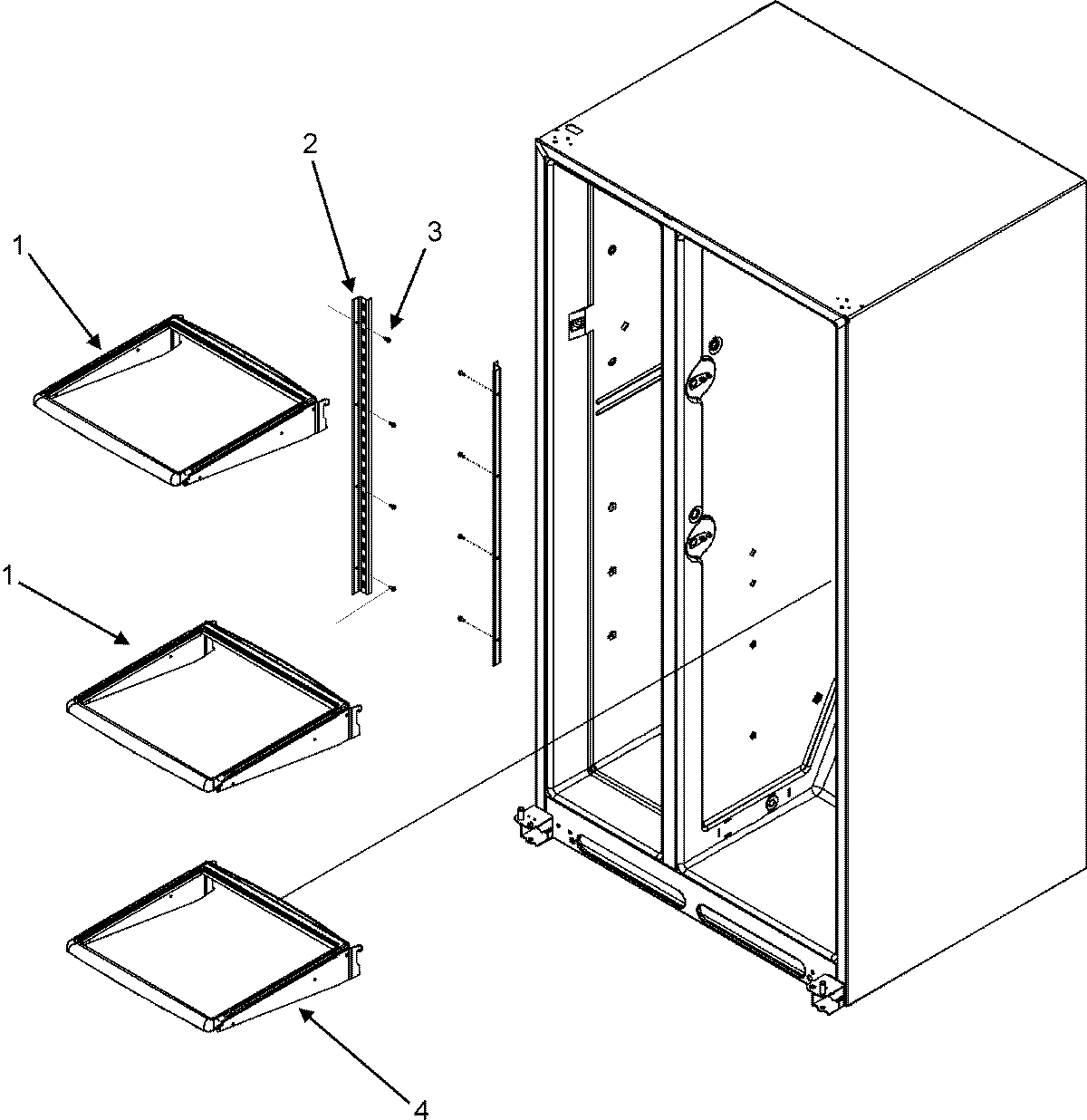 1
2
3
1
4