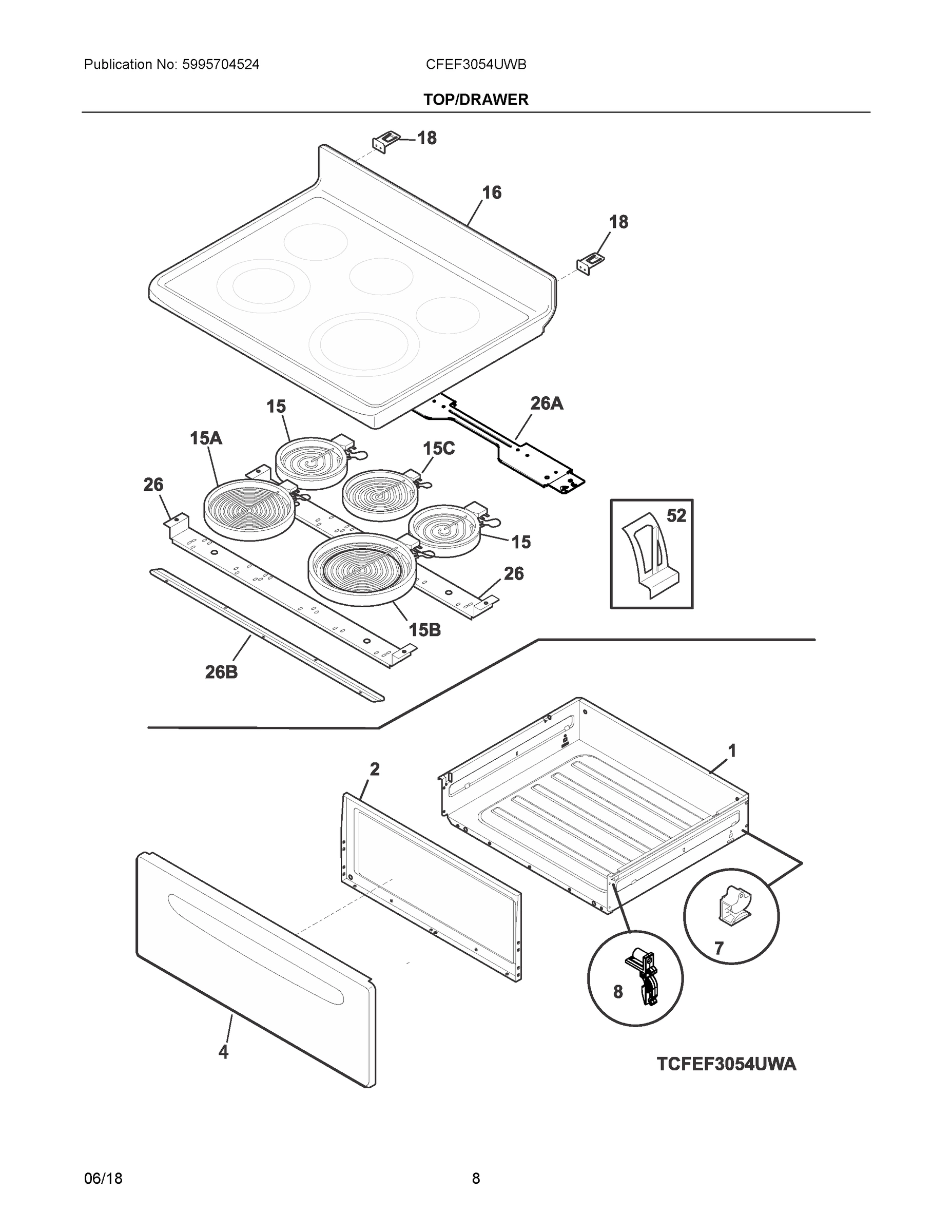 Publication No: 5995704524

CFEF3054UWB

TOP/DRAWER

18
16
18
15
26A
15A
15C
26
52
15
26
15B
26B
1
2
7
8
4
TCFEF3054UWA

06/18

8