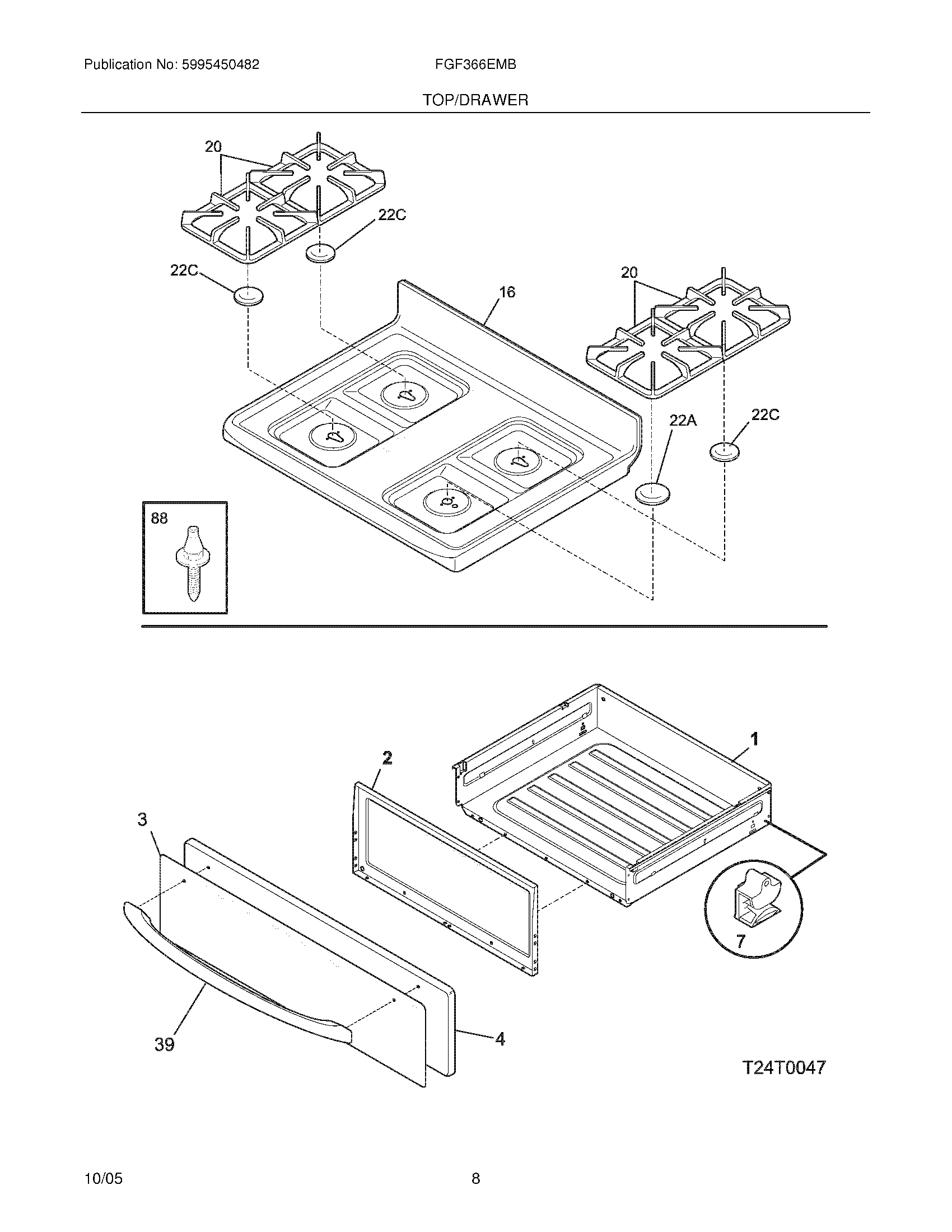 Publication No: 5995450482

FGF366EMB

TOP/DRAWER

20

22C

22C

16

20

22A

22C

88

1

2

3

7

39

4

T24T0047

10/05

8