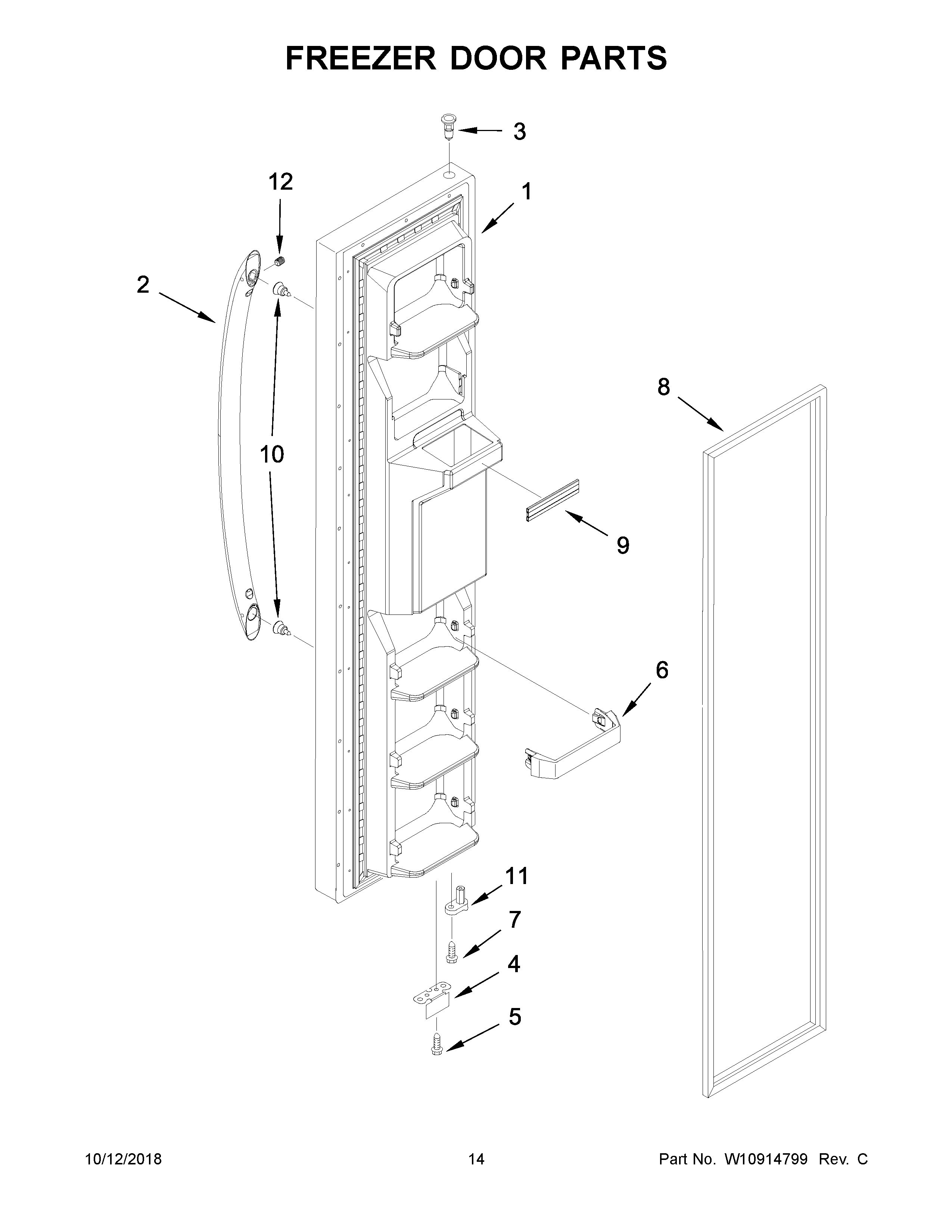 FREEZER DOOR PARTS

3

12

1

2

8

10

9

6

11

7

4

5

10/12/2018

14

Part No. W10914799 Rev. C