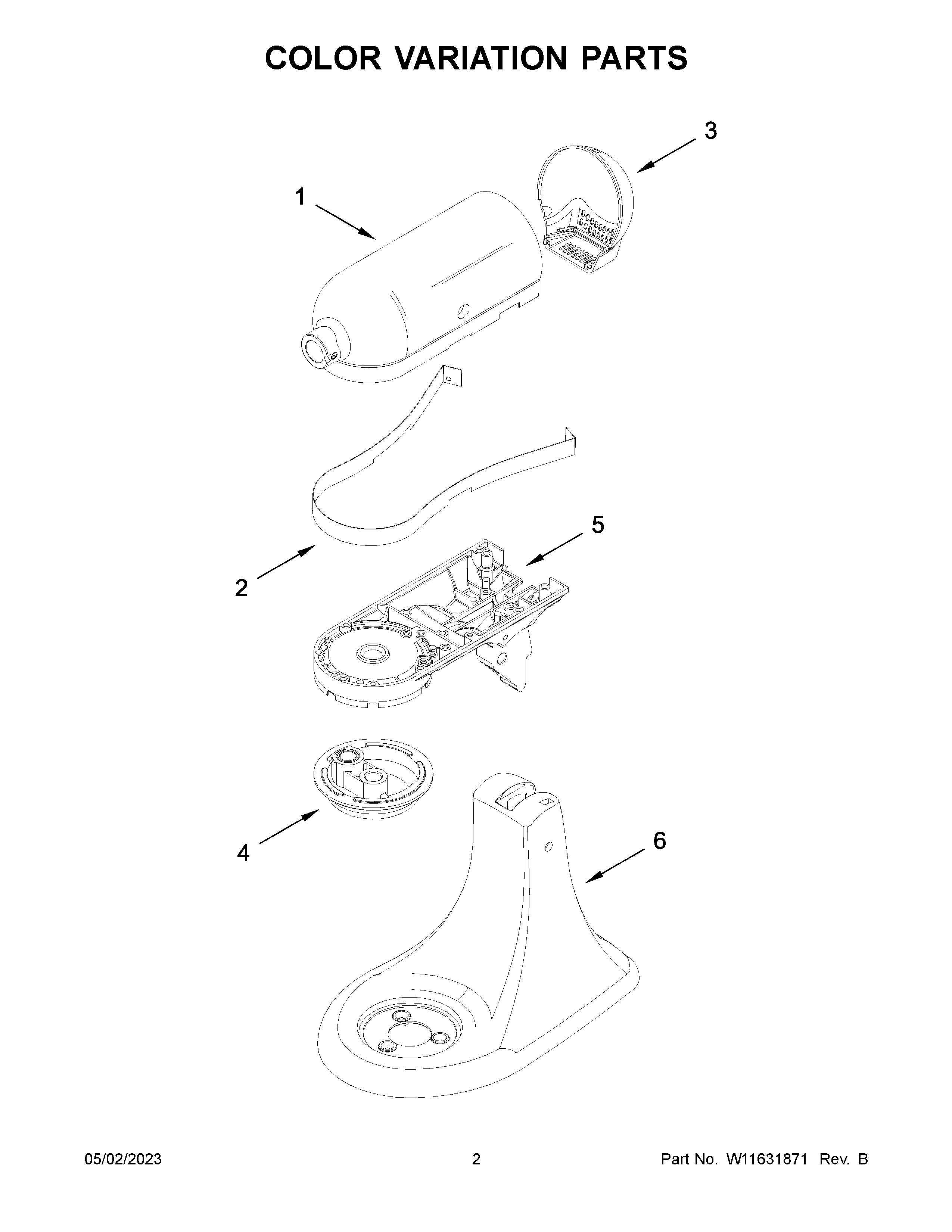 COLOR VARIATION PARTS

3

1

5

2

4

6

05/02/2023

2

Part No. W11631871 Rev. B