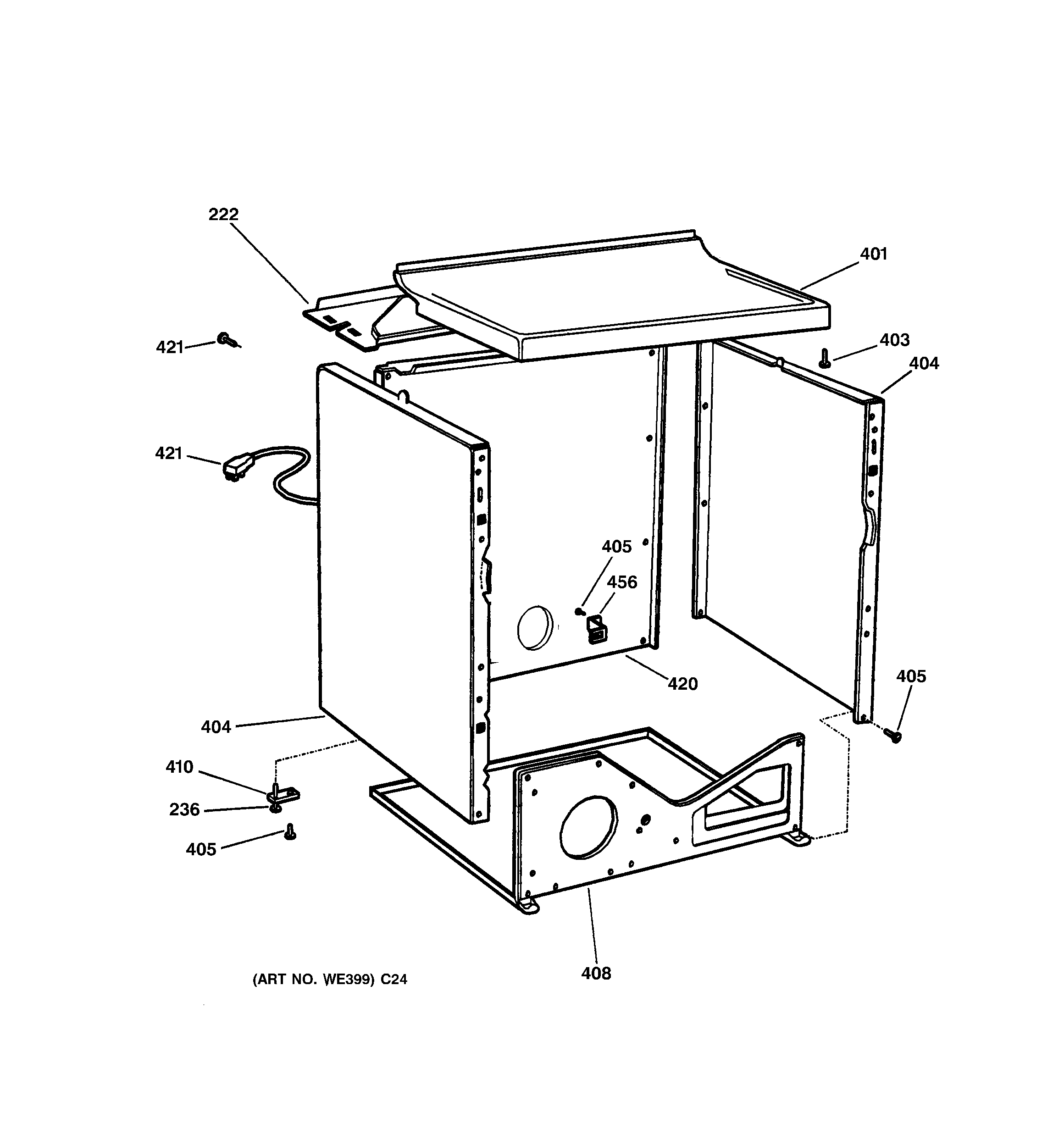 222
401
421
403
404
421
405
456
420
405
404
410
236
405
408
(ART NO. WE399) C24