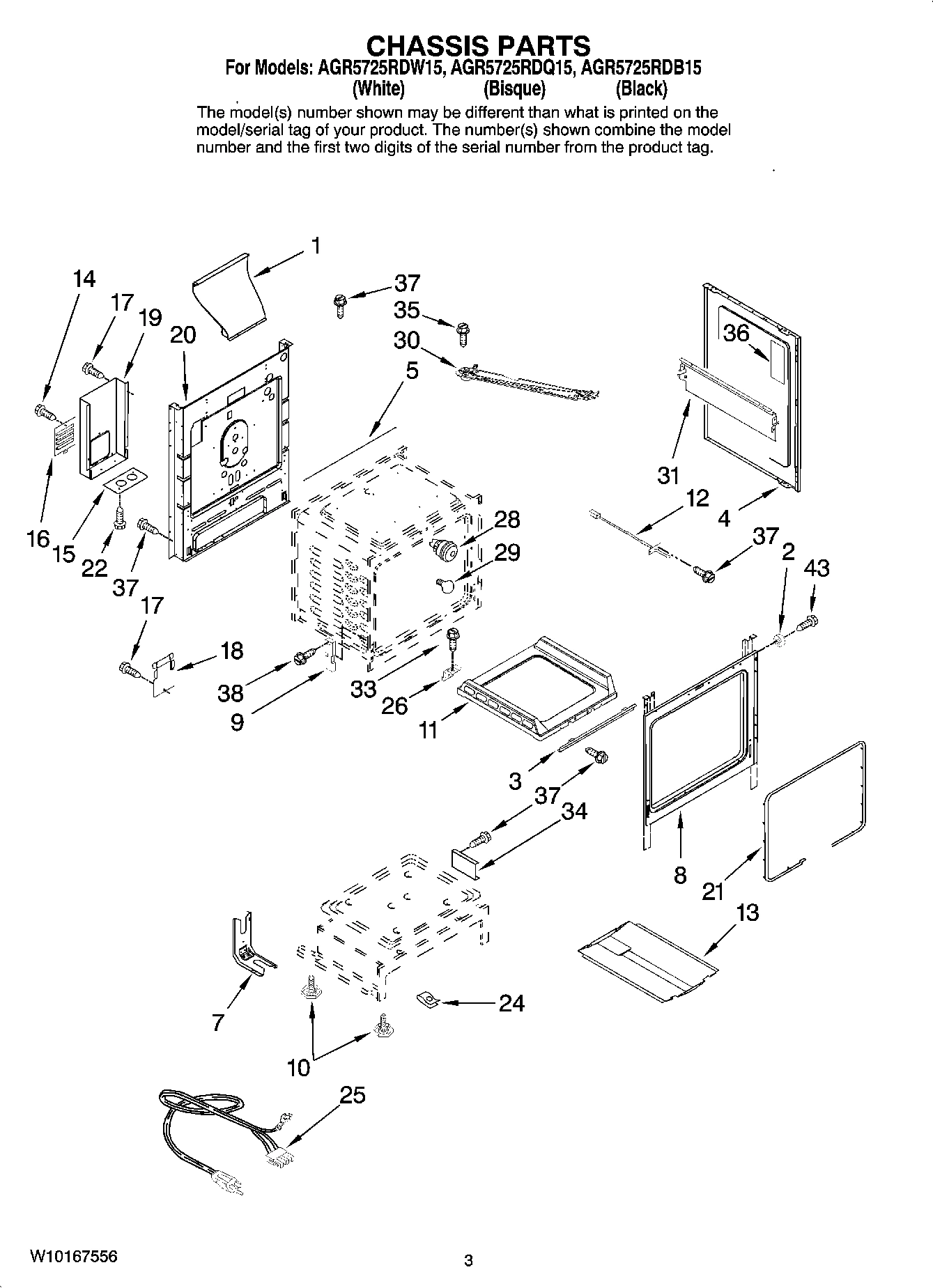 CHASSIS PARTS
For Models: AGR5725RDW15, AGR5725RDQ15, AGR5725RDB15
(White) (Bisque) (Black)

The model(s) number shown may be different than what is printed on the model/serial tag of your product. The number(s) shown combine the model number and the first two digits of the serial number from the product tag.

1
14
17
19
20
37
35
30
5
36
31
12
4
37
2
43
28
29
16
15
22
37
17
18
38
9
33
26
11
3
37
34
8
21
13
7
24
10
25

W10167556
3