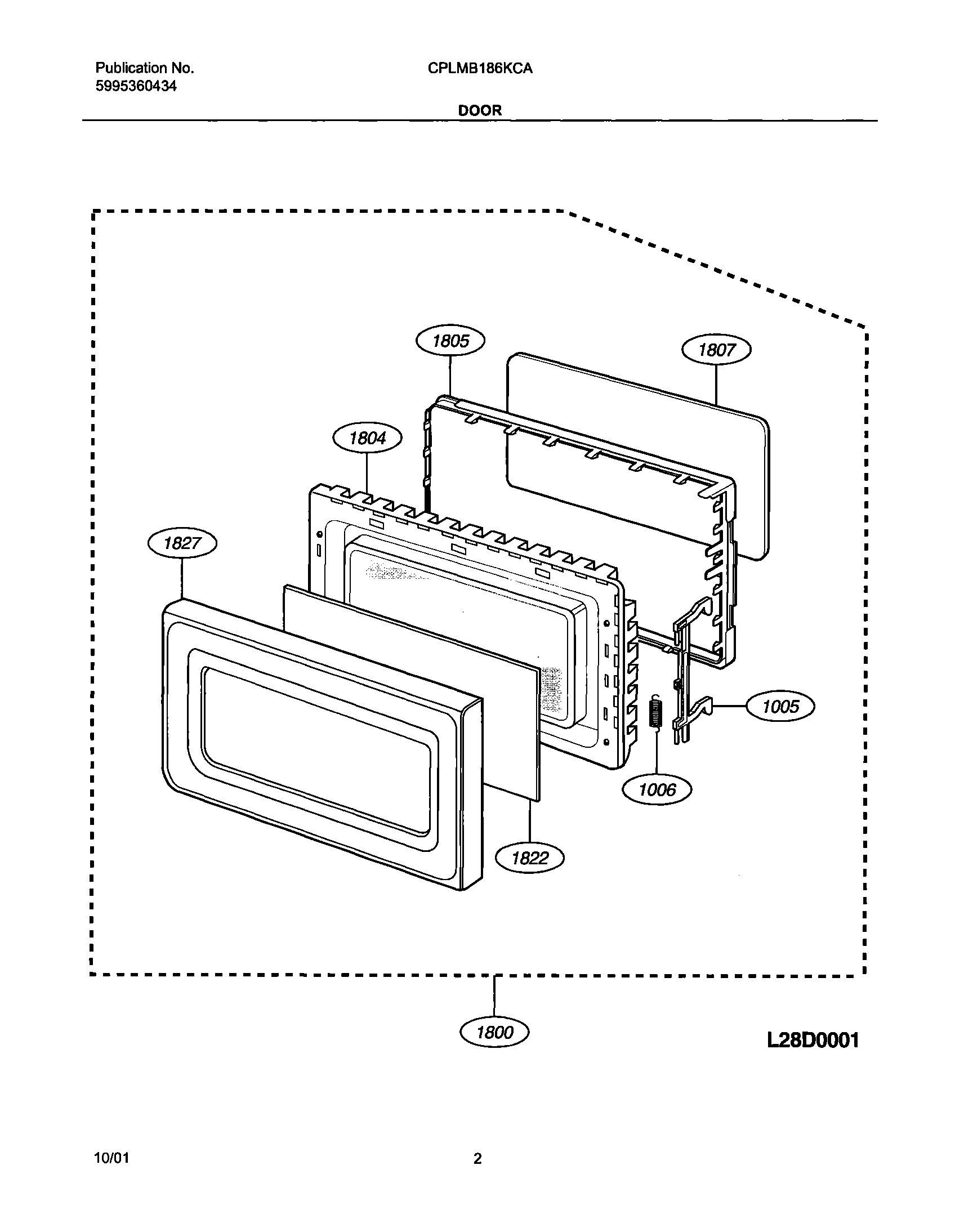 Publication No.
5995360434

CPLMB186KCA

DOOR

1805
1807
1804
1827
1005
1006
1822
1800

L28D0001

10/01

2