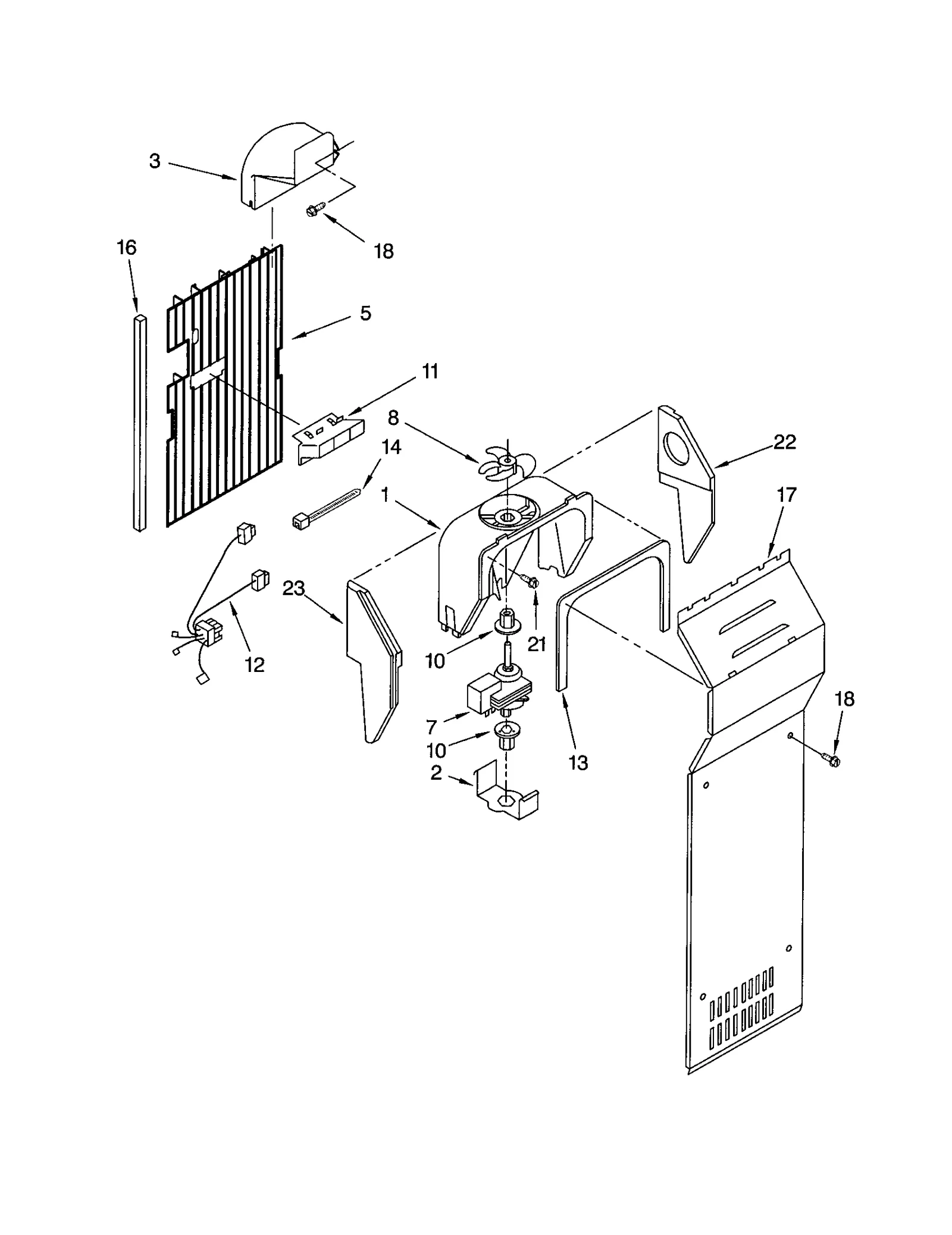 3

18

16

5

11

8

14

22

1

17

23

21

12

10

13

18

7

10

2