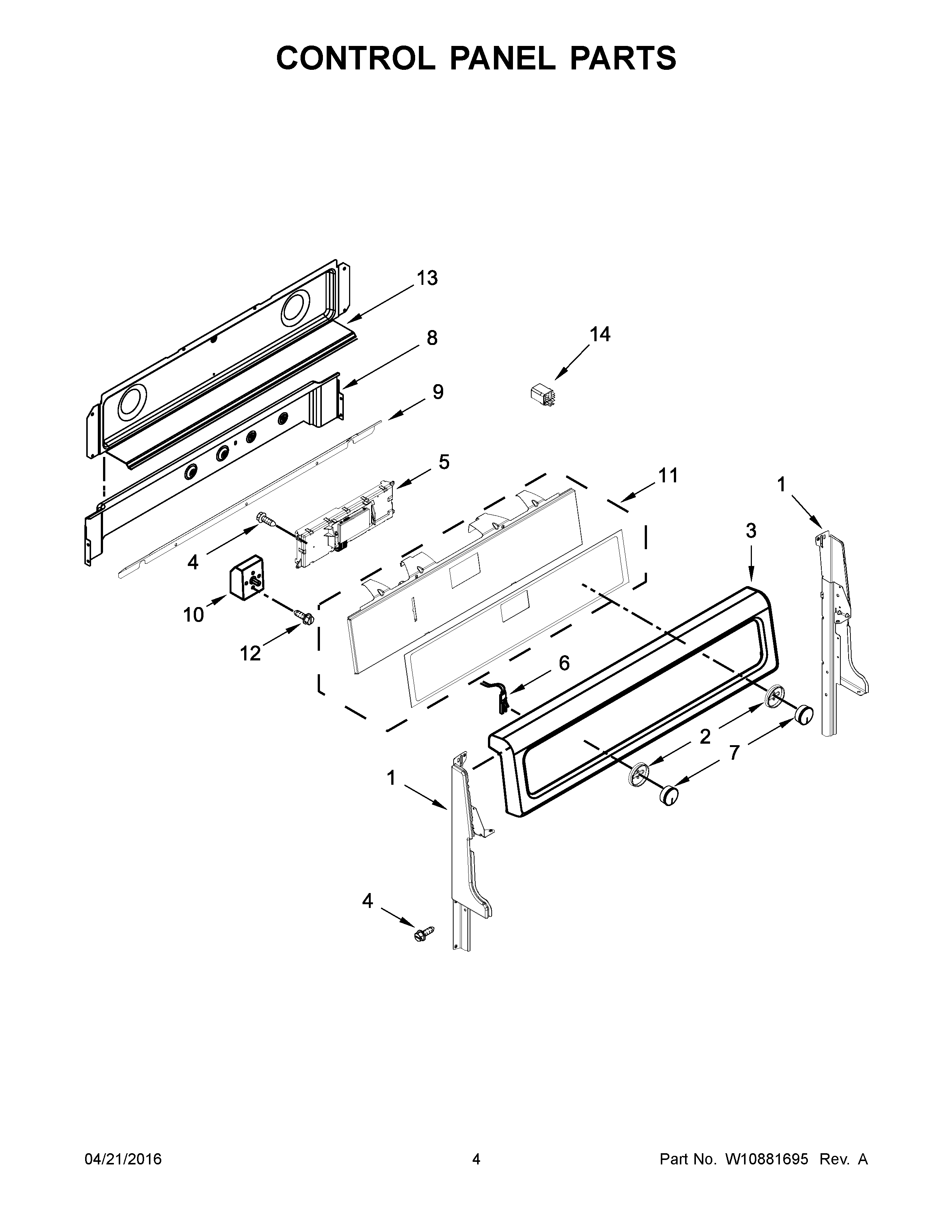 CONTROL PANEL PARTS

13

8

14

9

5

11

1

4

3

10

12

6

2

7

1

4

04/21/2016

4

Part No. W10881695 Rev. A