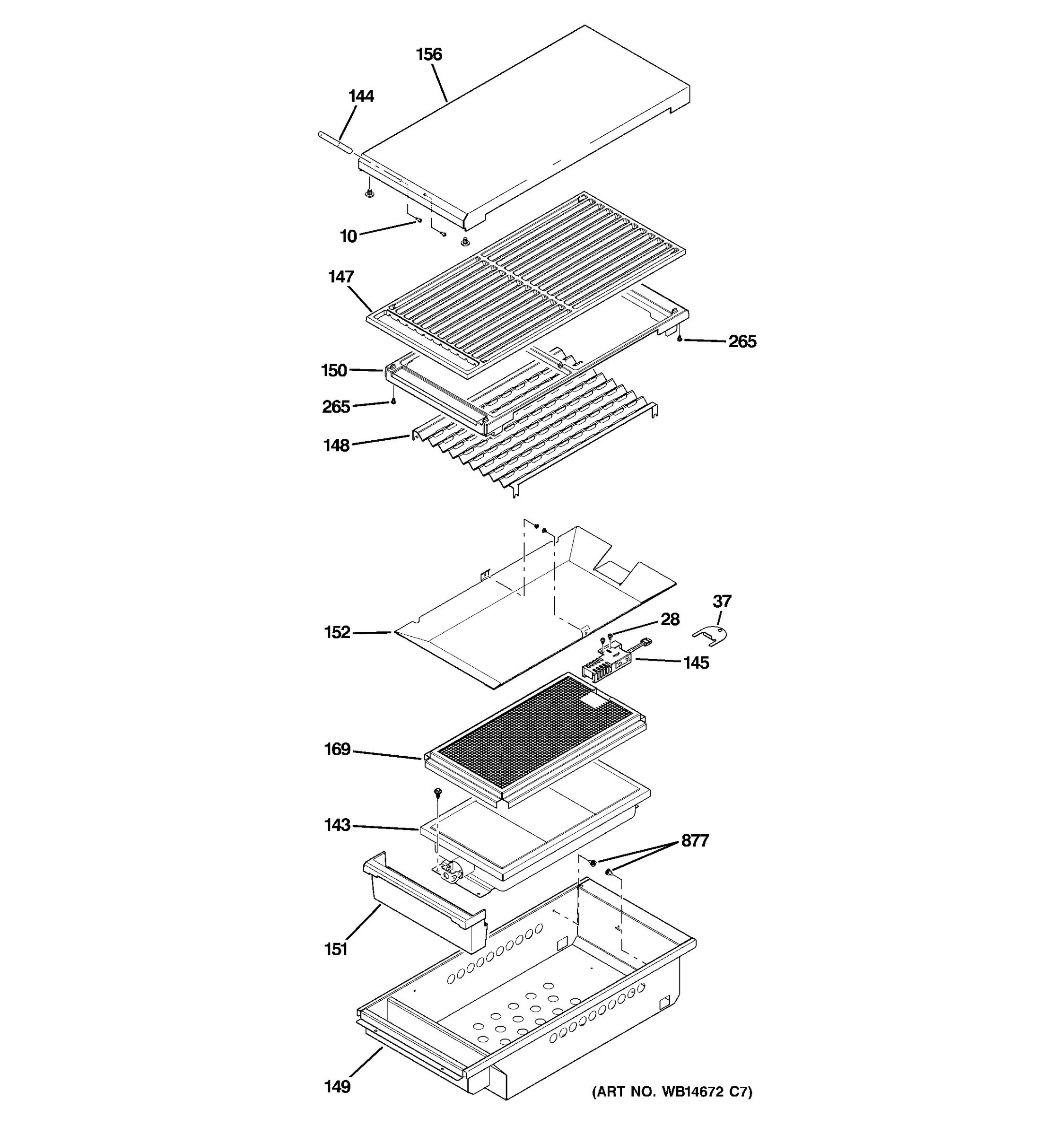 156

144

10

147

265

150

265

148

37

28

152

145

169

143

877

151

149

(ART NO. WB14672 C7)