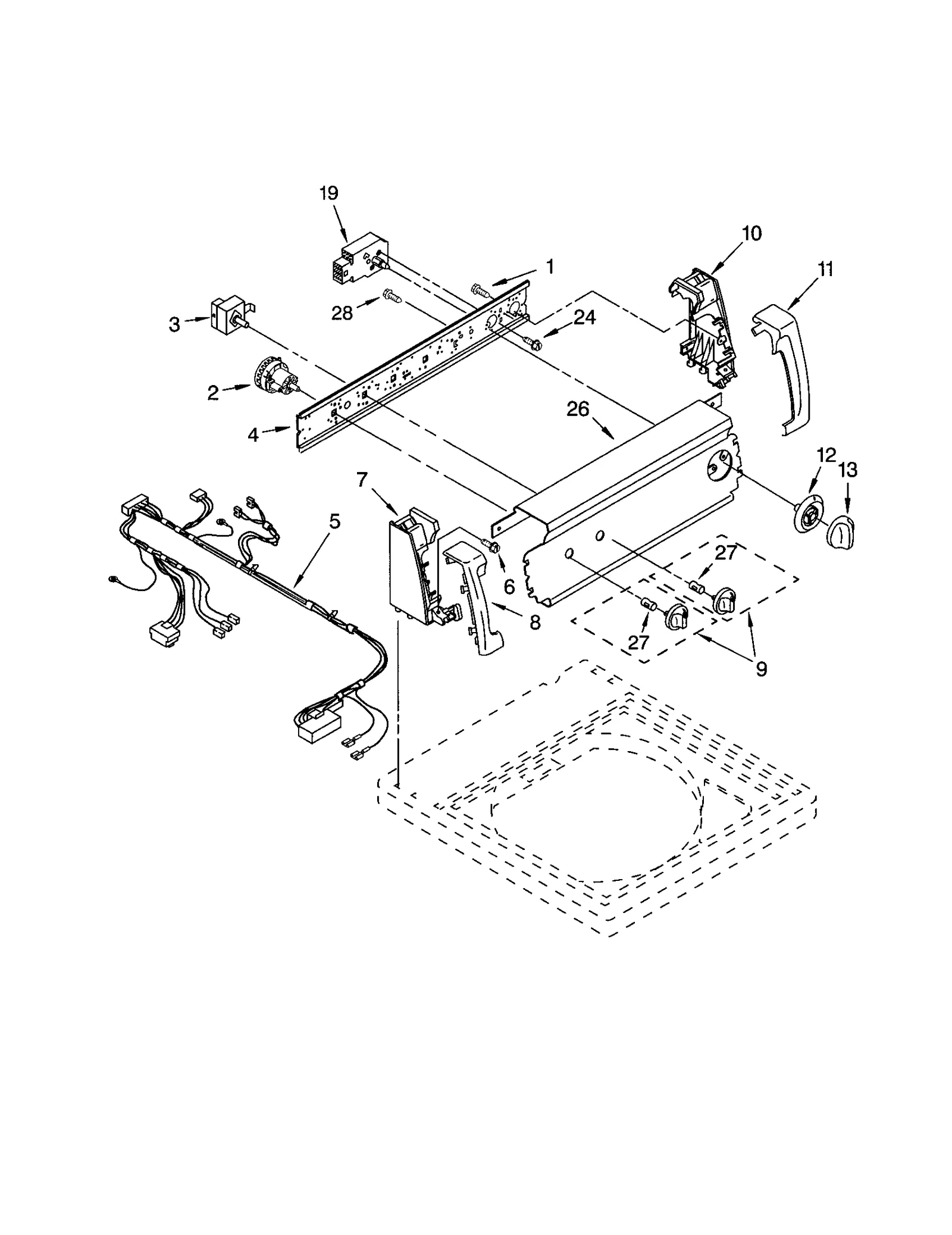 19
10
1
11
28
24
3
2
26
4
12
13
7
5
27
6
8
27
9