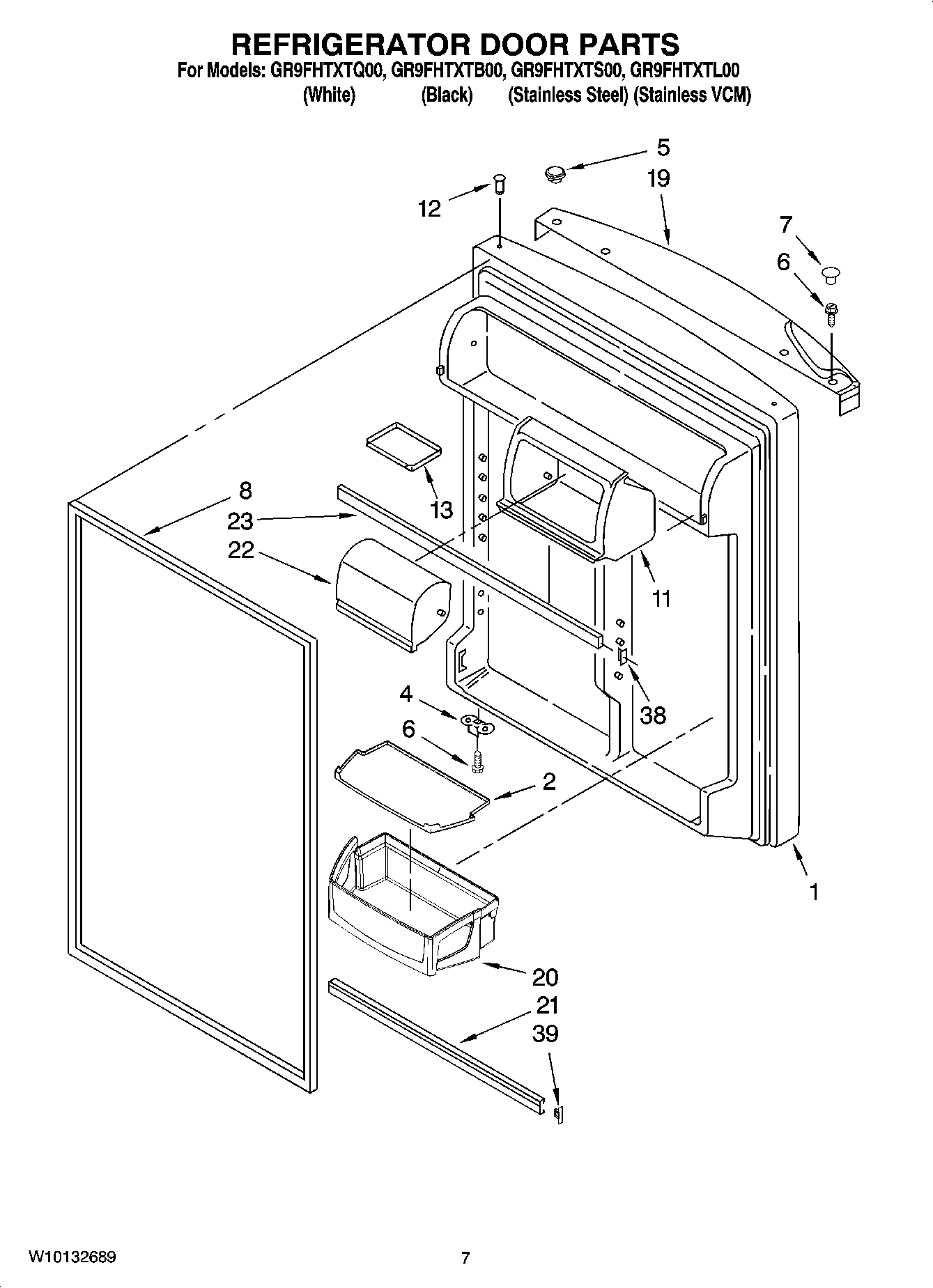 REFRIGERATOR DOOR PARTS

For Models: GR9FHTXTQ00, GR9FHTXTB00, GR9FHTXTS00, GR9FHTXTL00
(White) (Black) (Stainless Steel) (Stainless VCM)

5
19
12
7
6
8
23
22
13
11
38
4
6
2
1
20
21
39

W10132689

7