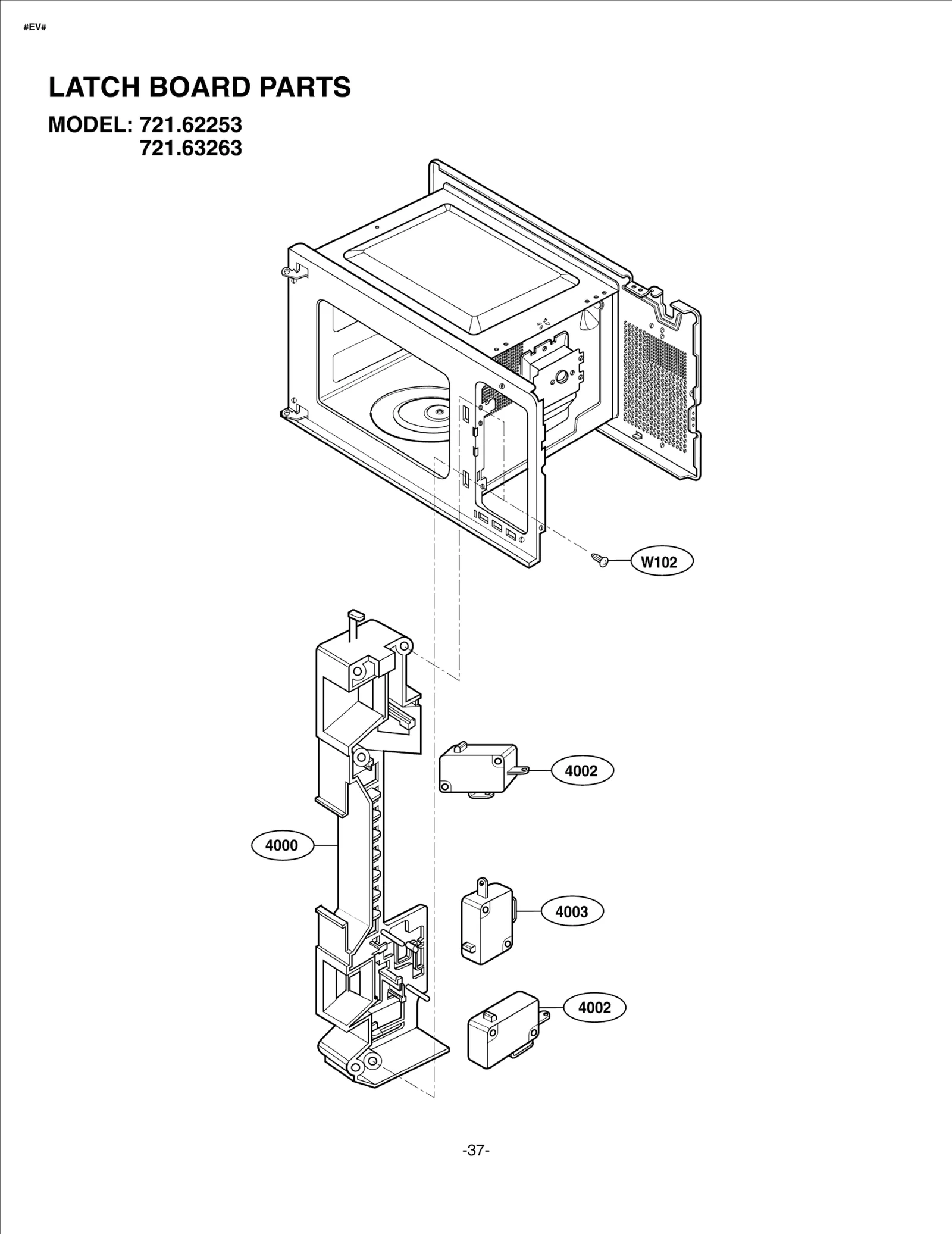 #EV#

LATCH BOARD PARTS

MODEL: 721.62253
721.63263

W102

4002

4000

4003

4002

-37-