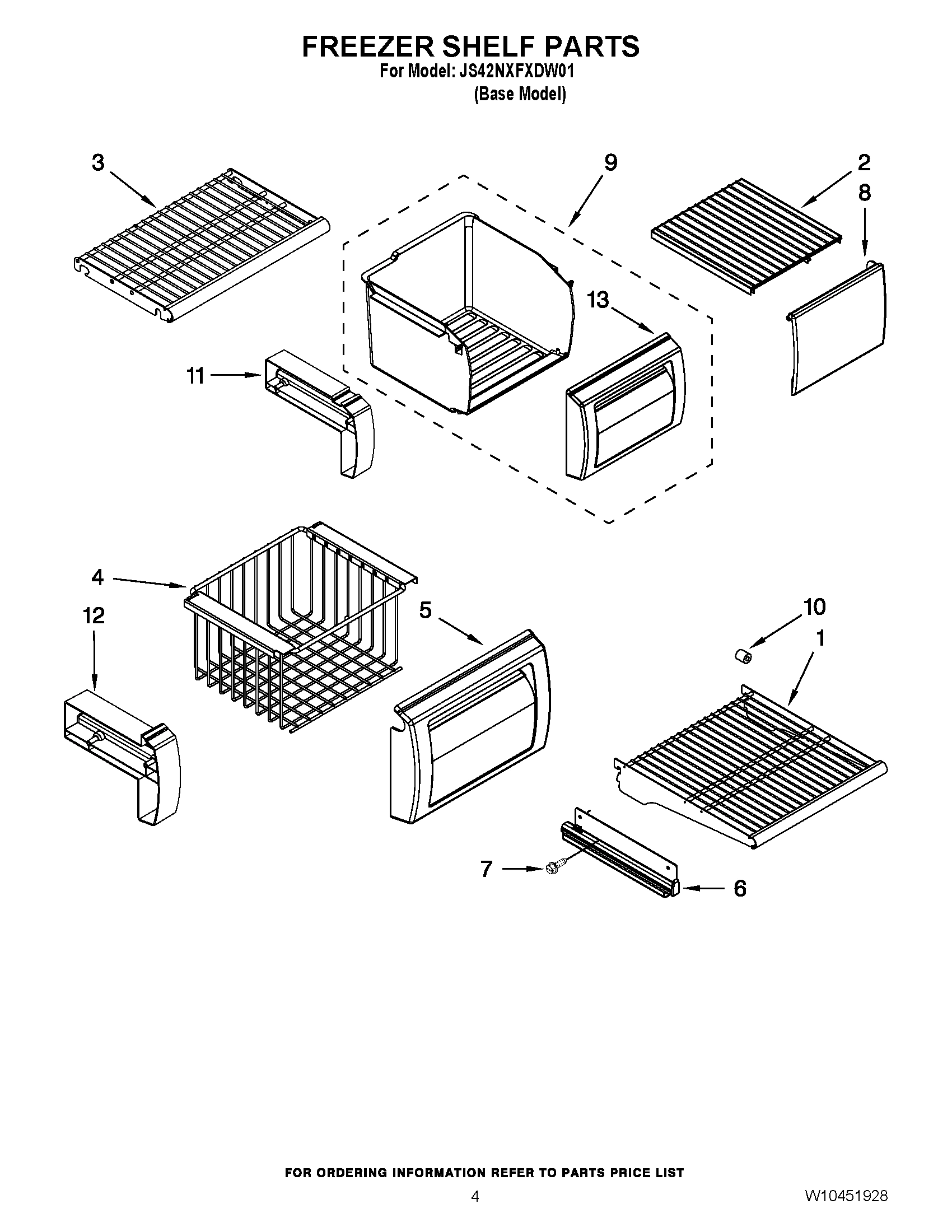 FREEZER SHELF PARTS
For Model: JS42NXFXDW01
(Base Model)

3
9
2
8
13
11
4
12
5
10
1
7
6

FOR ORDERING INFORMATION REFER TO PARTS PRICE LIST
4
W10451928