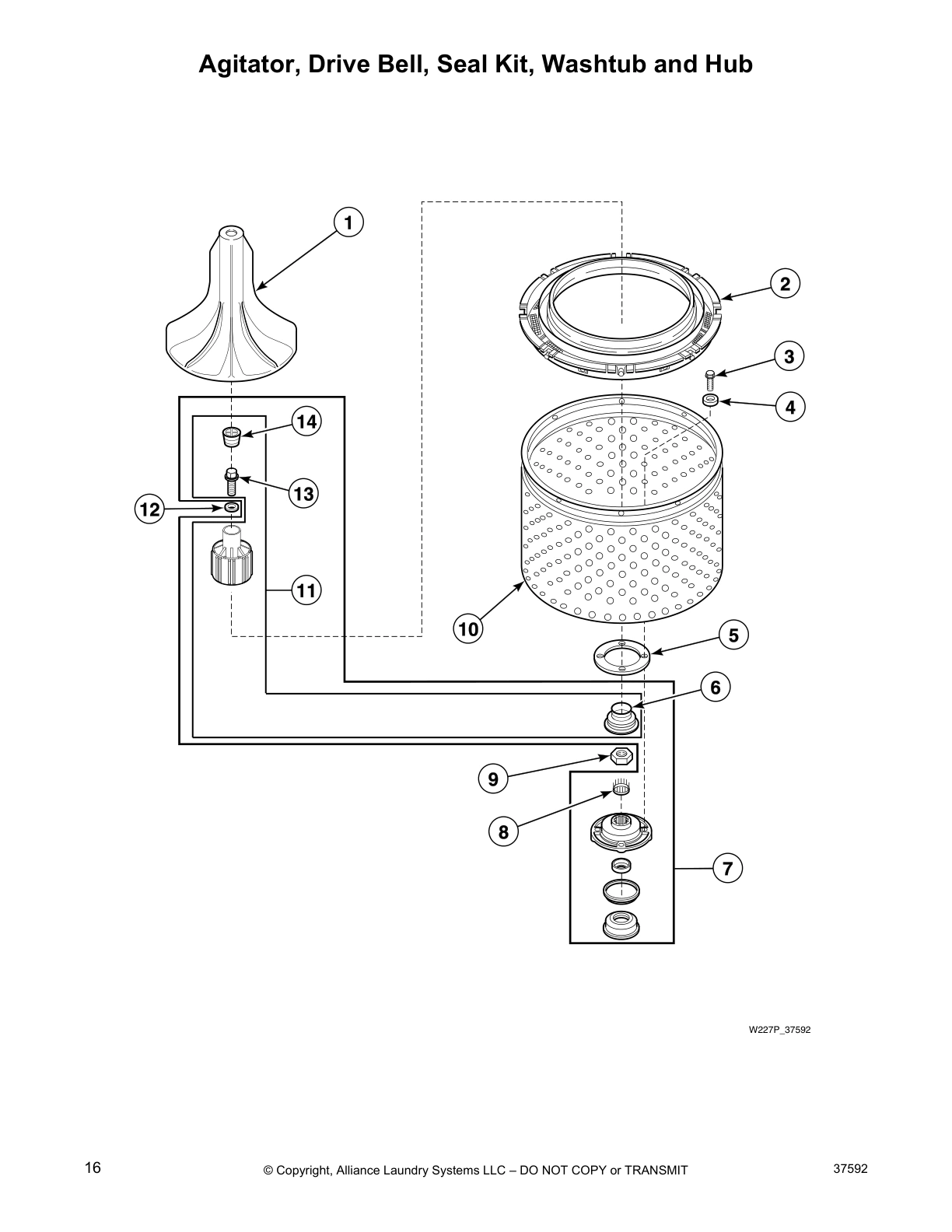 Agitator, Drive Bell, Seal Kit, Washtub and Hub

1
2
3
4
14
13
12
11
10
5
6
9
8
7

W227P_37592

16
© Copyright, Alliance Laundry Systems LLC – DO NOT COPY or TRANSMIT
37592