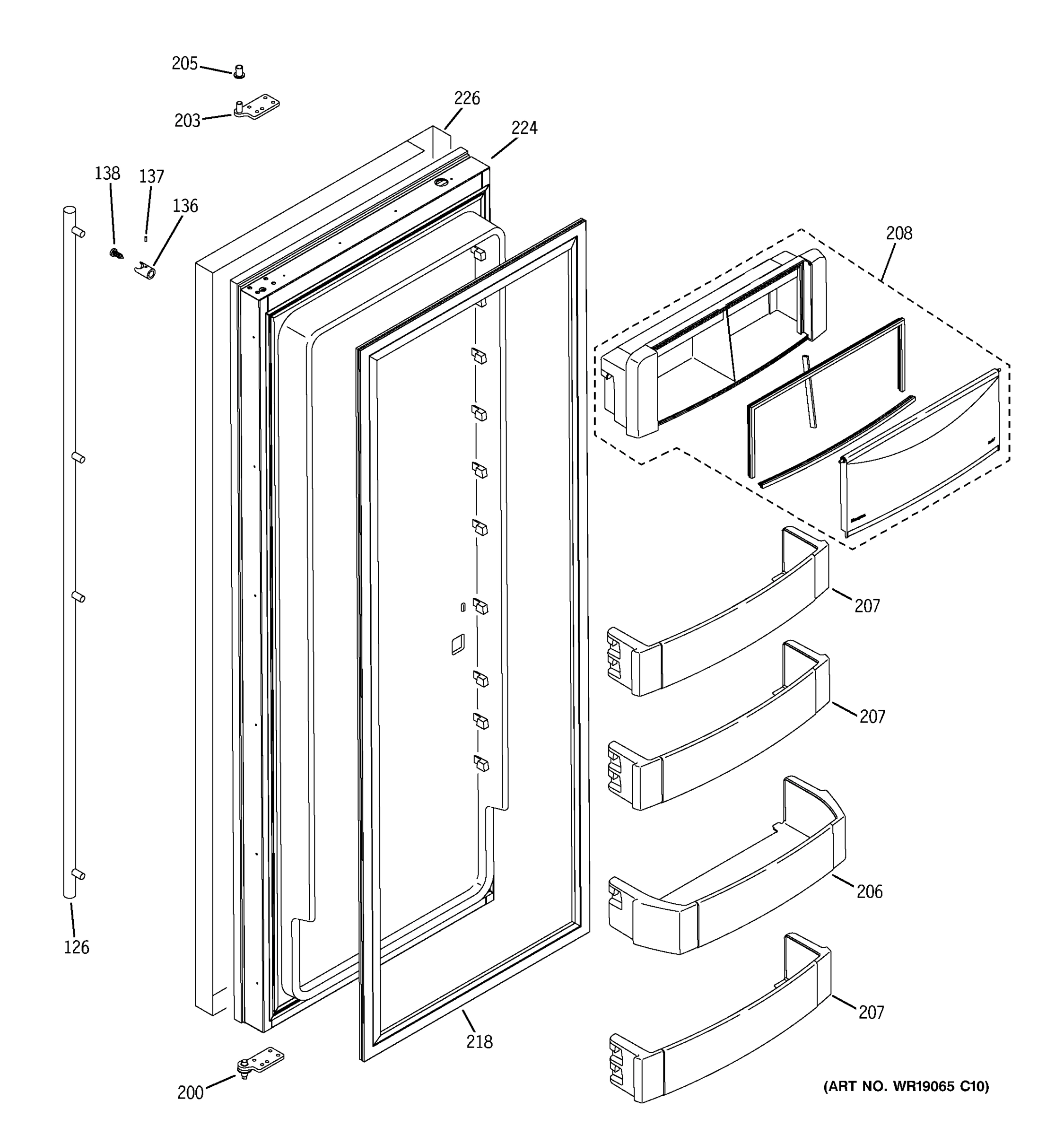 205
203
226
224
138
137
136
208
207
207
206
207
126
218
200
(ART NO. WR19065 C10)