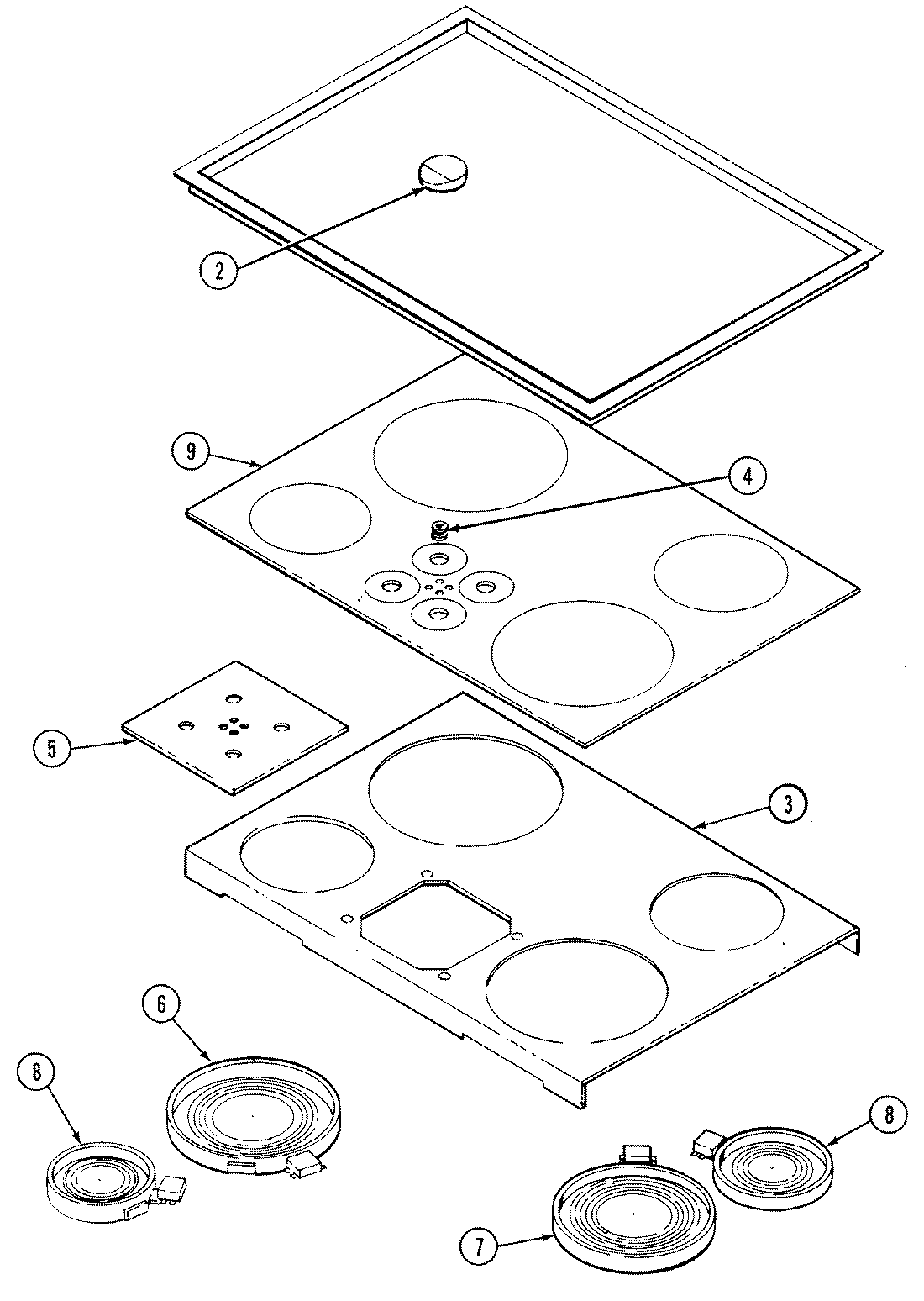 2
9
4
5
3
6
8
8
7