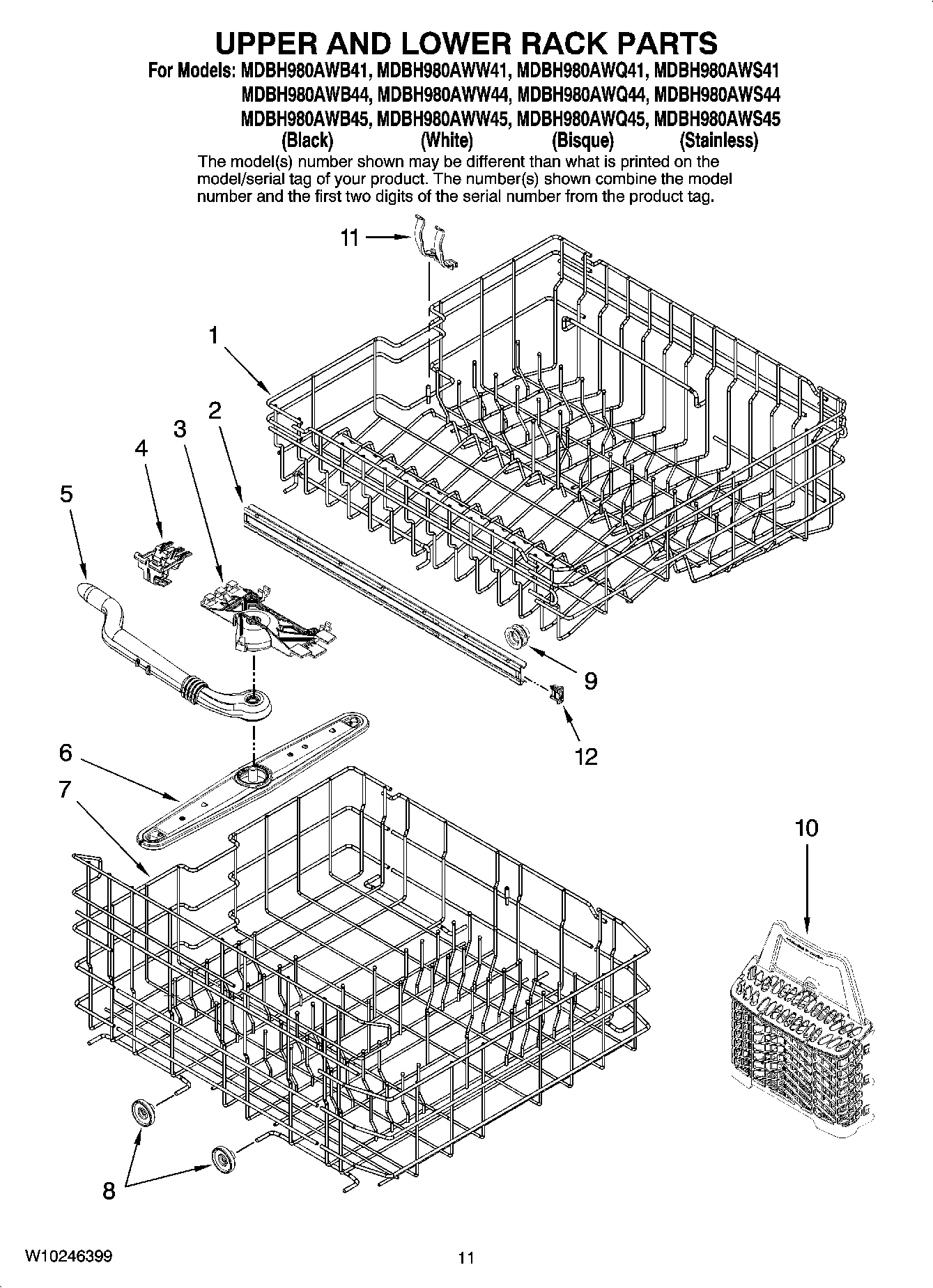 UPPER AND LOWER RACK PARTS

For Models: MDBH980AWB41, MDBH980AWW41, MDBH980AWQ41, MDBH980AWS41
MDBH980AWB44, MDBH980AWW44, MDBH980AWQ44, MDBH980AWS44
MDBH980AWB45, MDBH980AWW45, MDBH980AWQ45, MDBH980AWS45
(Black) (White) (Bisque) (Stainless)

The model(s) number shown may be different than what is printed on the model/serial tag of your product. The number(s) shown combine the model number and the first two digits of the serial number from the product tag.

11
1
2
3
4
5
9
12
6
7
10
8

W10246399

11