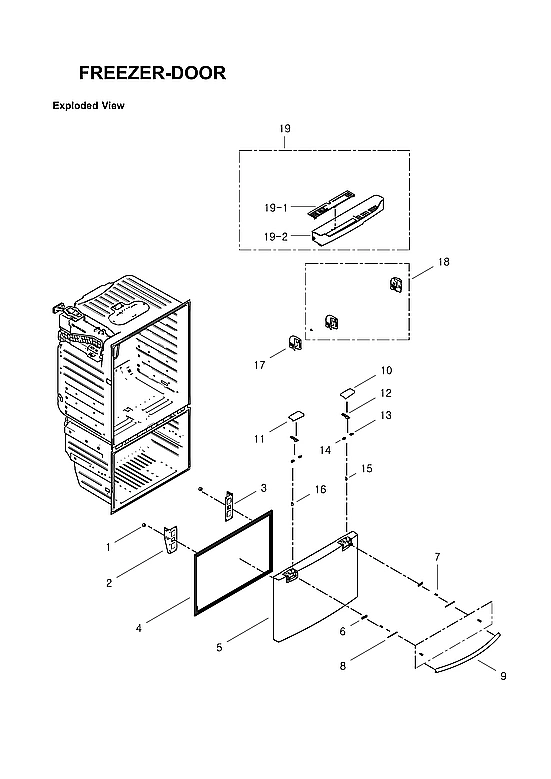 FREEZER-DOOR

Exploded View

19
19-1
19-2
18
17
10
12
13
11
14
15
16
3
1
2
4
5
7
6
8
9