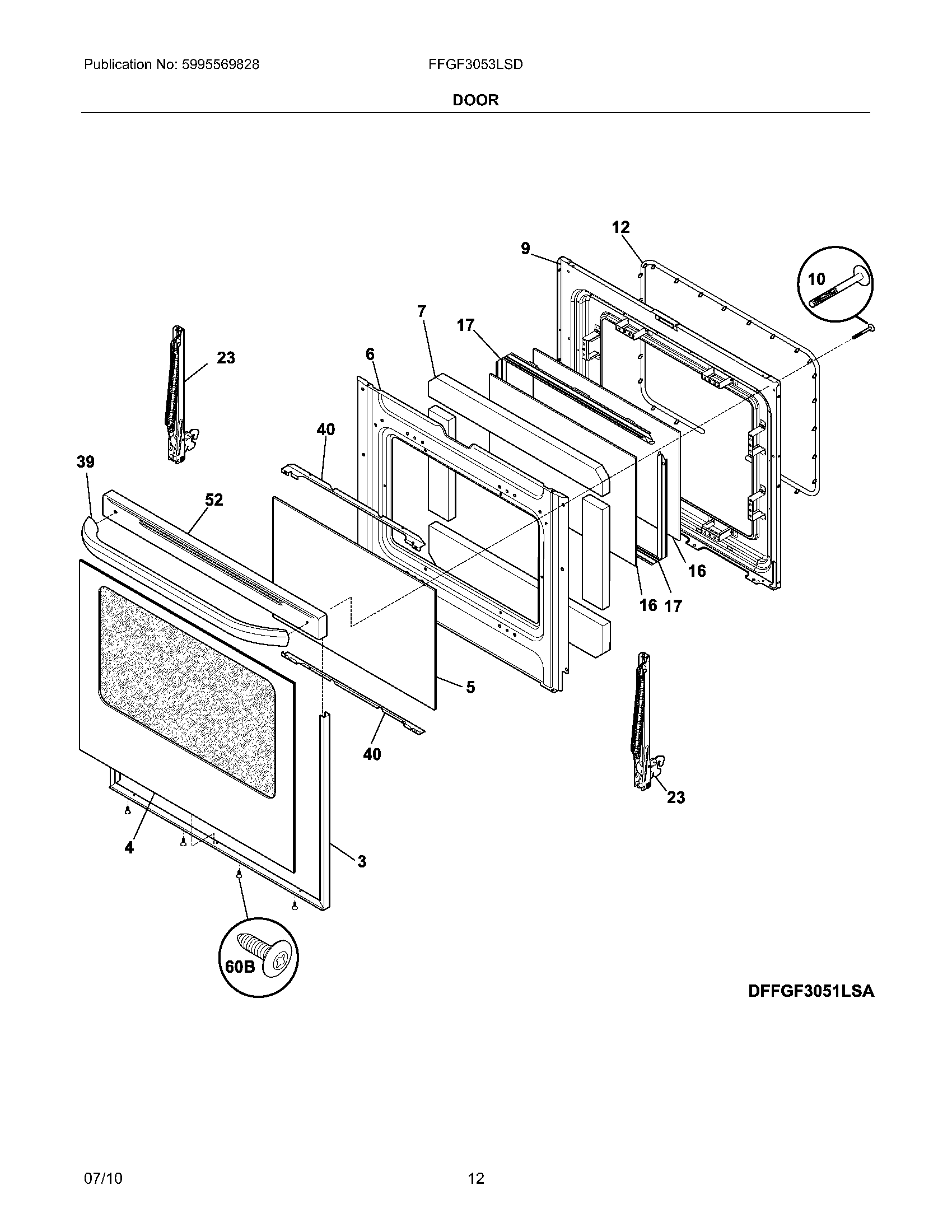 Publication No: 5995569828

FFGF3053LSD

DOOR

12
9
10
7
17
23
6
40
39
52
16
16
17
5
40
23
4
3
60B

DFFGF3051LSA

07/10

12