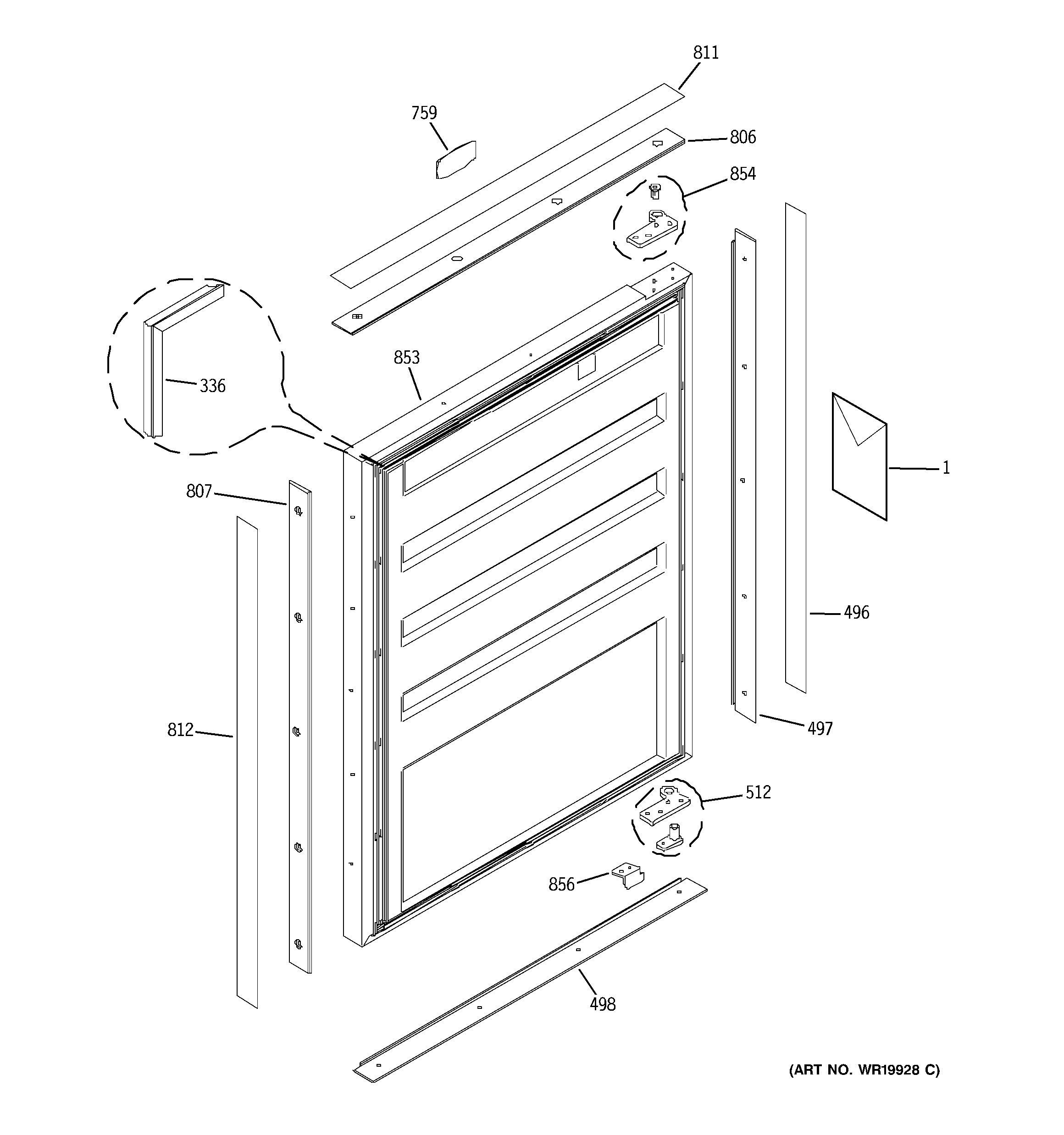 811

759

806

854

853

336

1

807

496

812

497

512

856

498

(ART NO. WR19928 C)