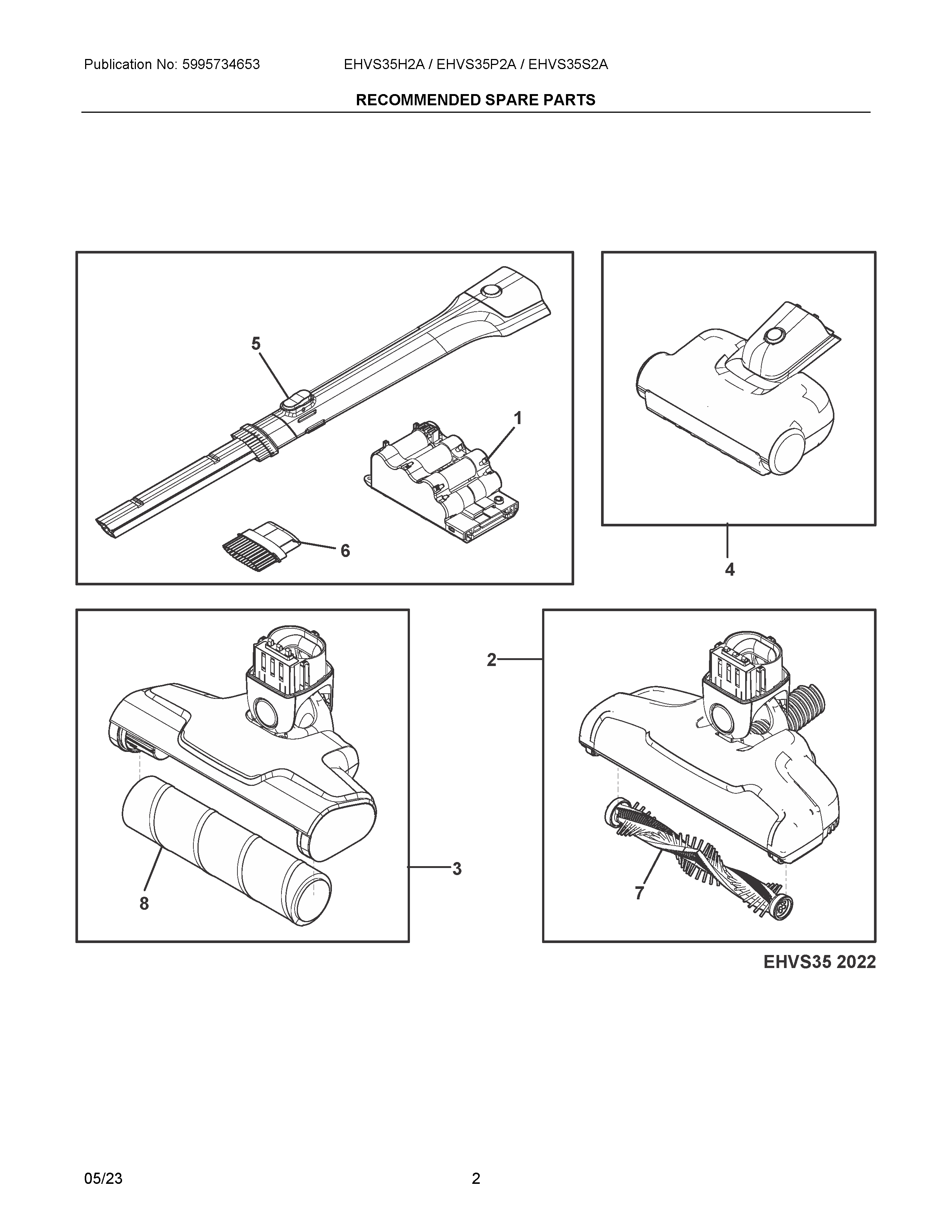 Publication No: 5995734653 EHVS35H2A / EHVS35P2A / EHVS35S2A

RECOMMENDED SPARE PARTS

5

1

6

4

2

3

8

7

EHVS35 2022

05/23 2