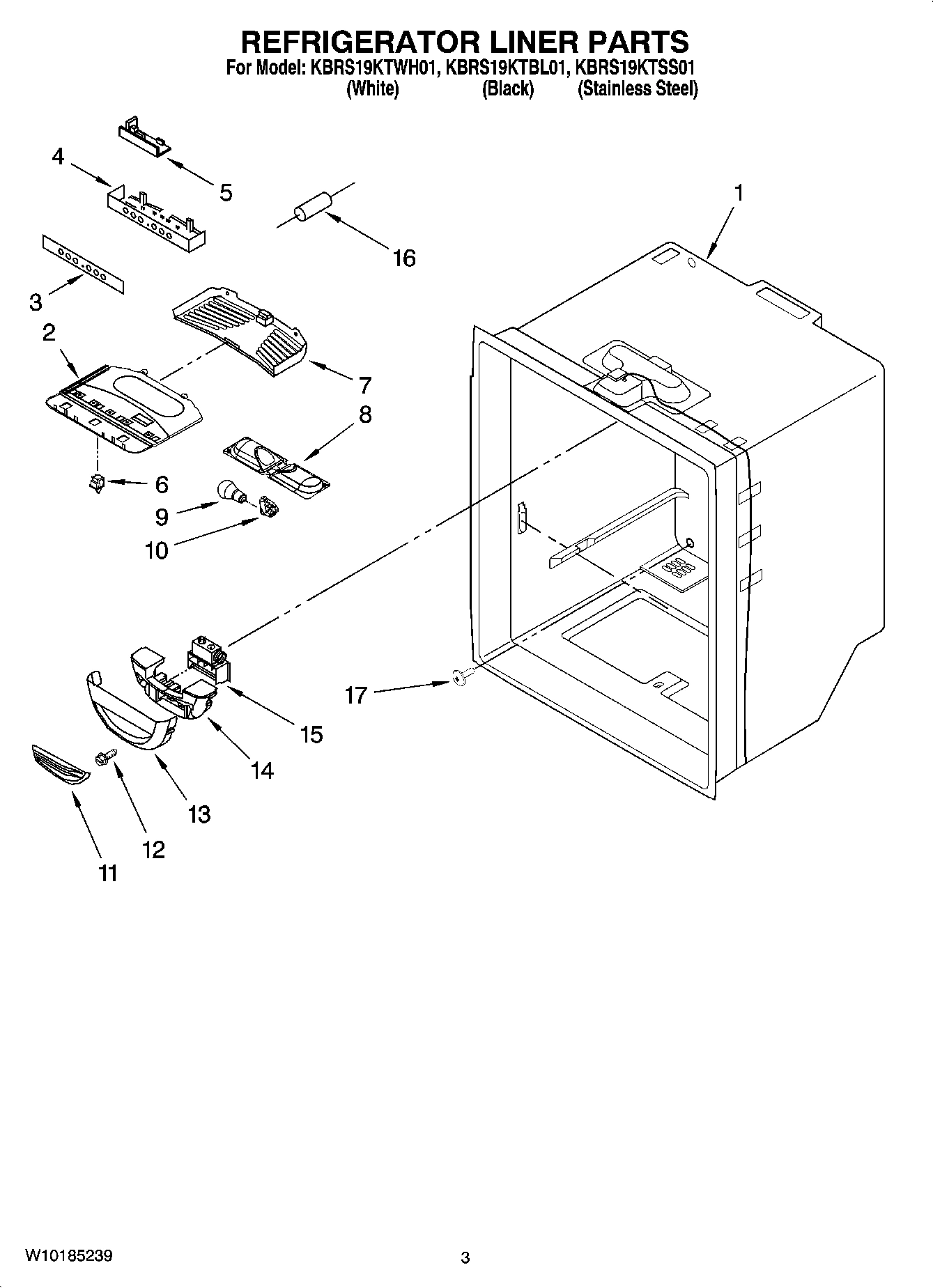 REFRIGERATOR LINER PARTS
For Model: KBRS19KTWH01, KBRS19KTBL01, KBRS19KTSS01
(White) (Black) (Stainless Steel)

4
5
1
16
3
2
7
8
6
9
10
17
15
14
13
12
11

W10185239
3