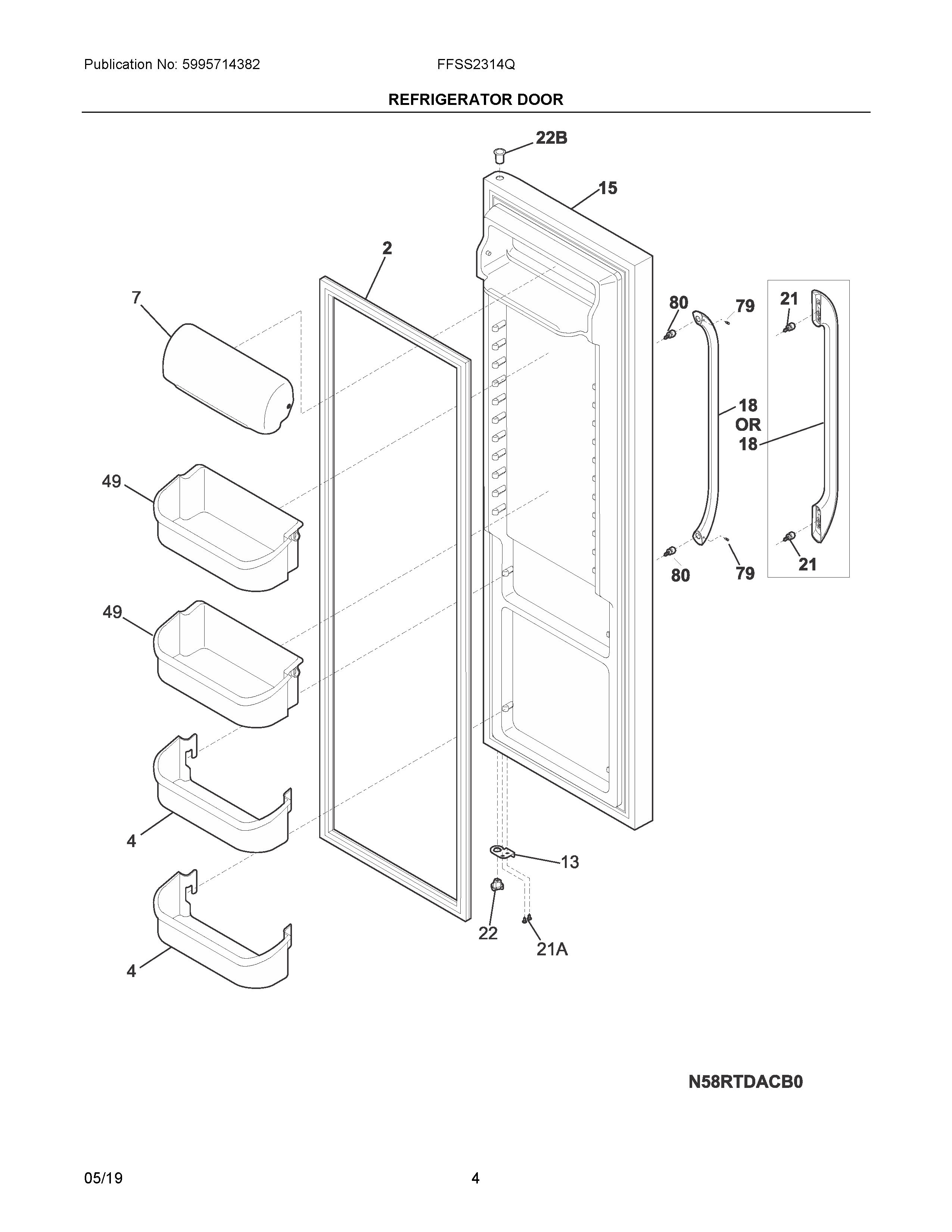 Publication No: 5995714382

FFSS2314Q

REFRIGERATOR DOOR

22B

15

2

7

80

79

21

18
OR
18

49

80

79

21

49

4

13

22

21A

4

N58RTDACB0

05/19

4