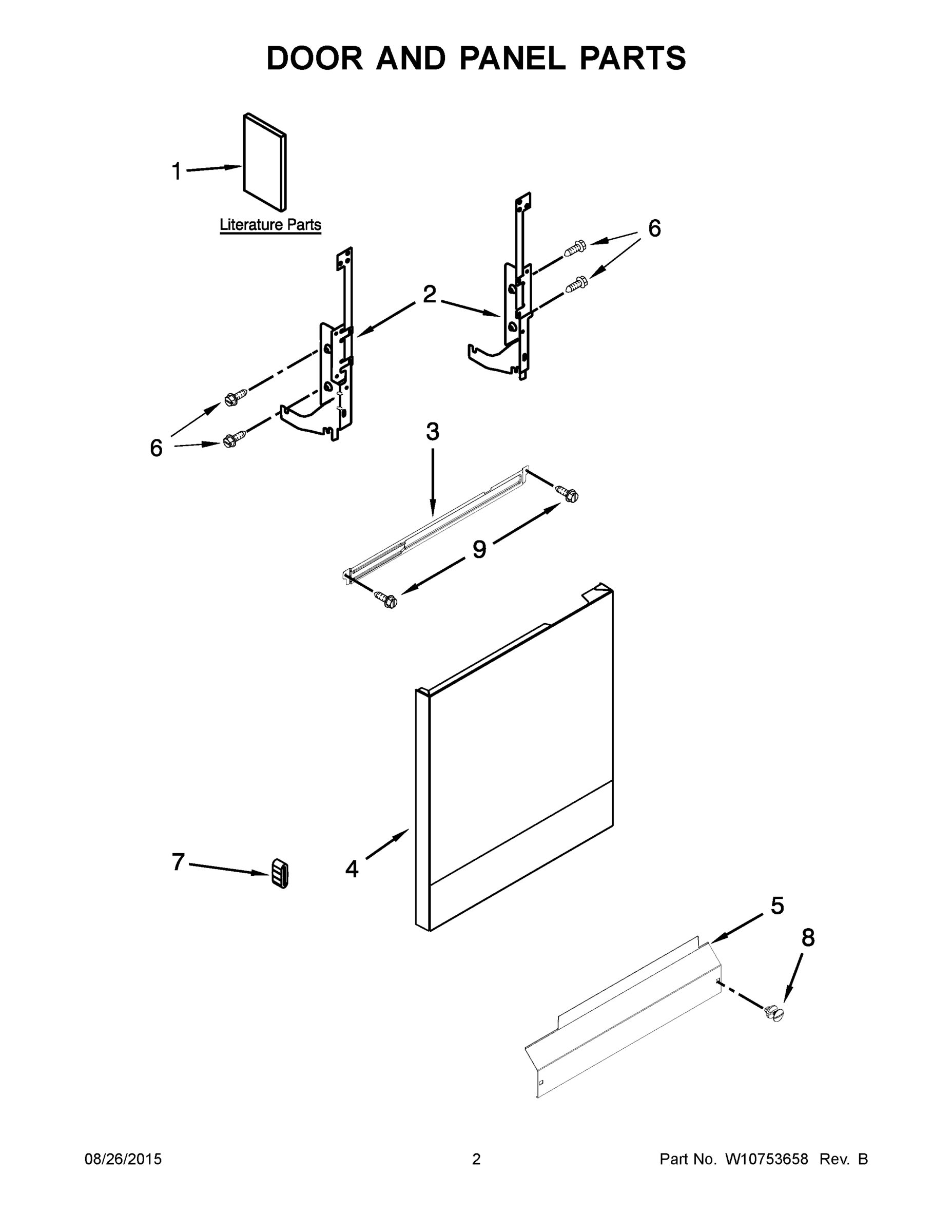 DOOR AND PANEL PARTS

1

Literature Parts

6

2

6

3

9

7

4

5

8

08/26/2015

2

Part No. W10753658 Rev. B