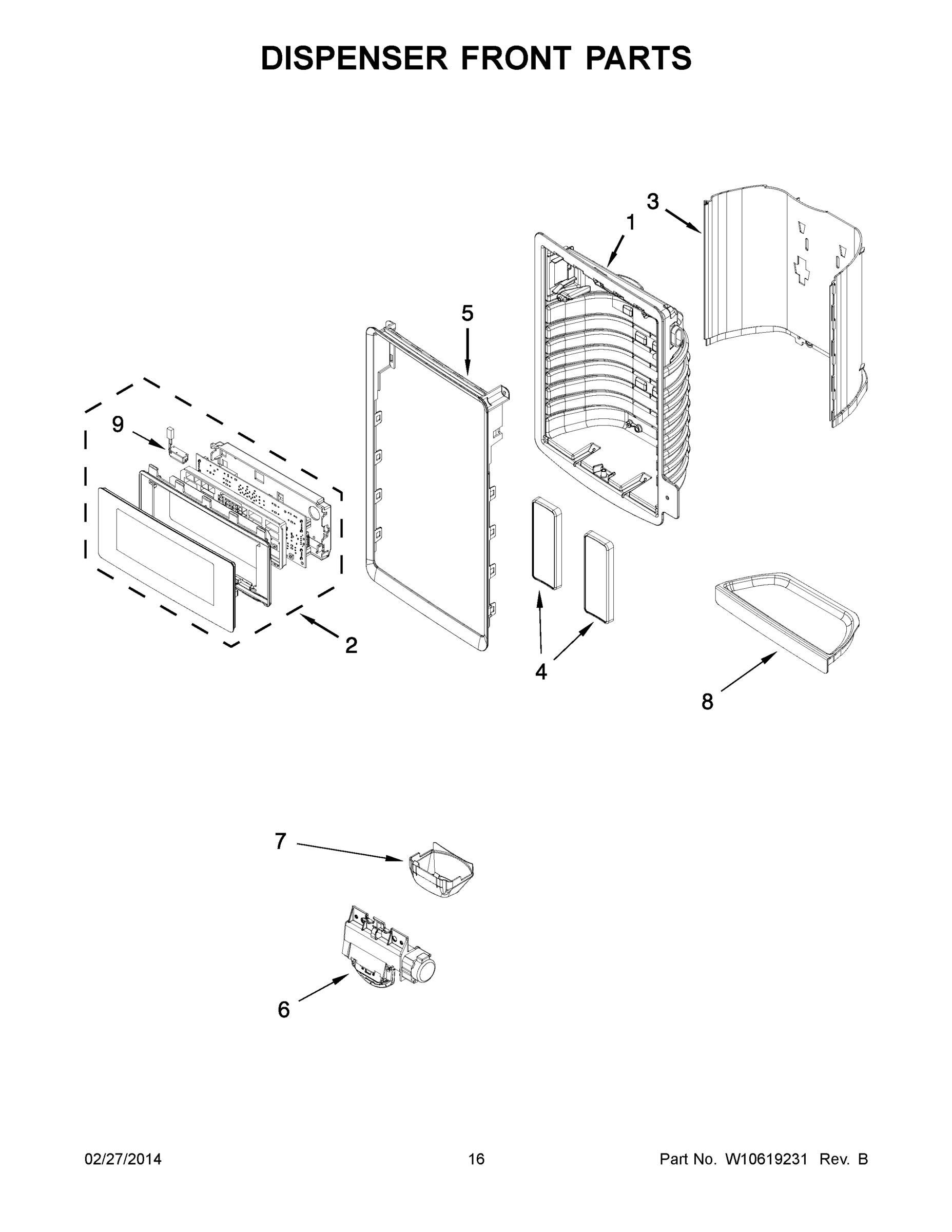 DISPENSER FRONT PARTS

3
1
5
9
2
4
8
7
6

02/27/2014
16
Part No. W10619231 Rev. B