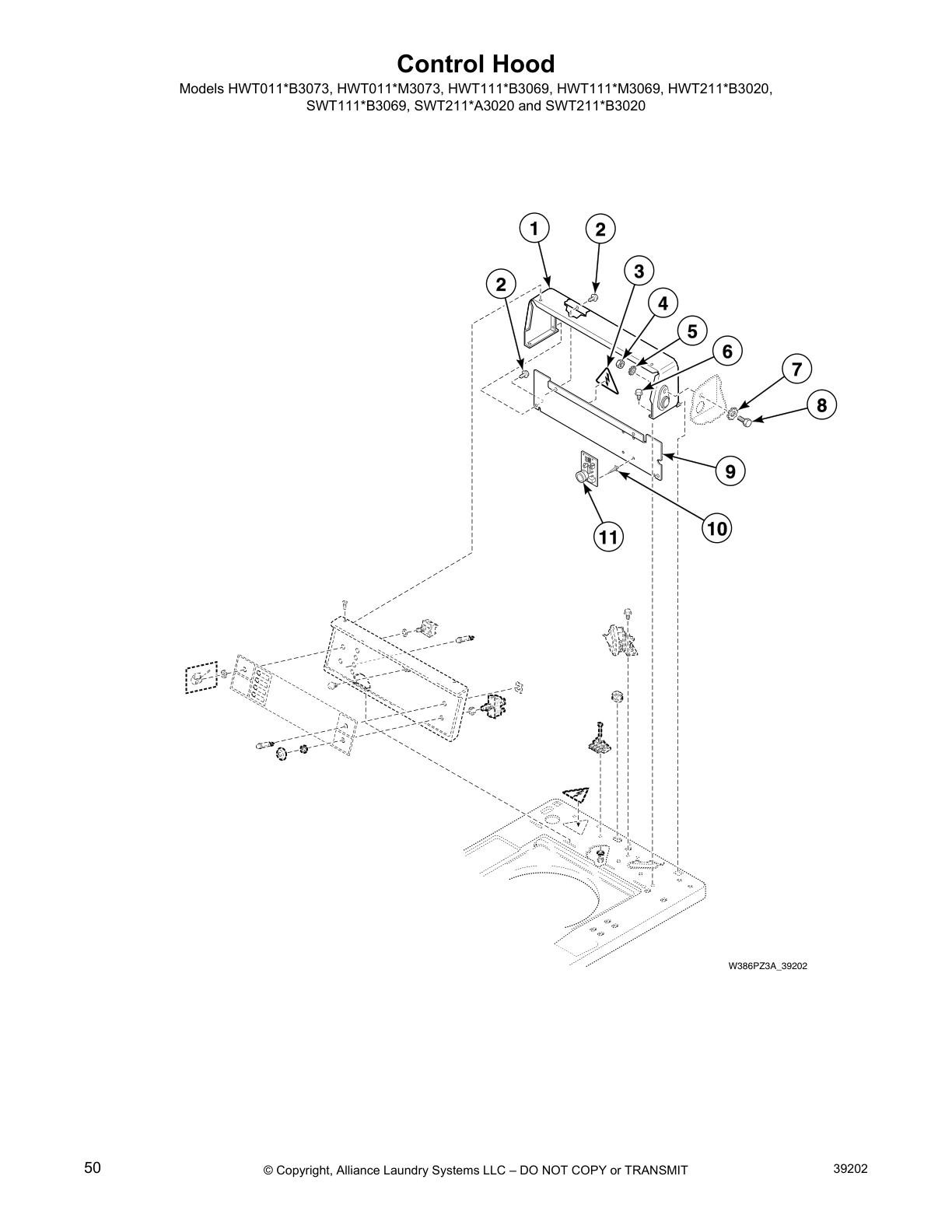 Control Hood

Models HWT011*B3073, HWT011*M3073, HWT111*B3069, HWT111*M3069, HWT211*B3020, SWT111*B3069, SWT211*A3020 and SWT211*B3020

1
2
2
3
4
5
6
7
8
9
10
11

W386PZ3A_39202

50 © Copyright, Alliance Laundry Systems LLC – DO NOT COPY or TRANSMIT 39202