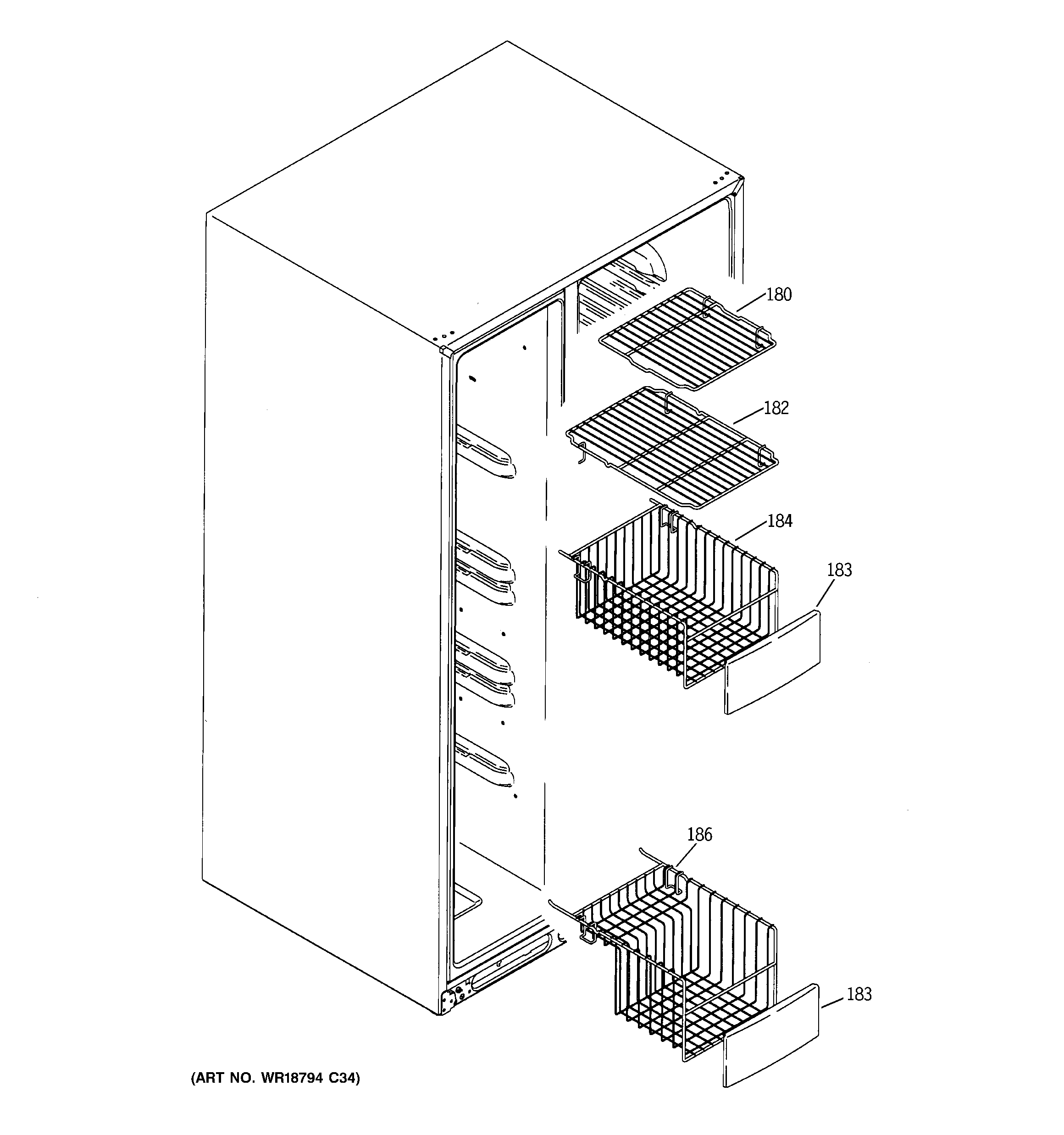 180
182
184
183
186
183
(ART NO. WR18794 C34)