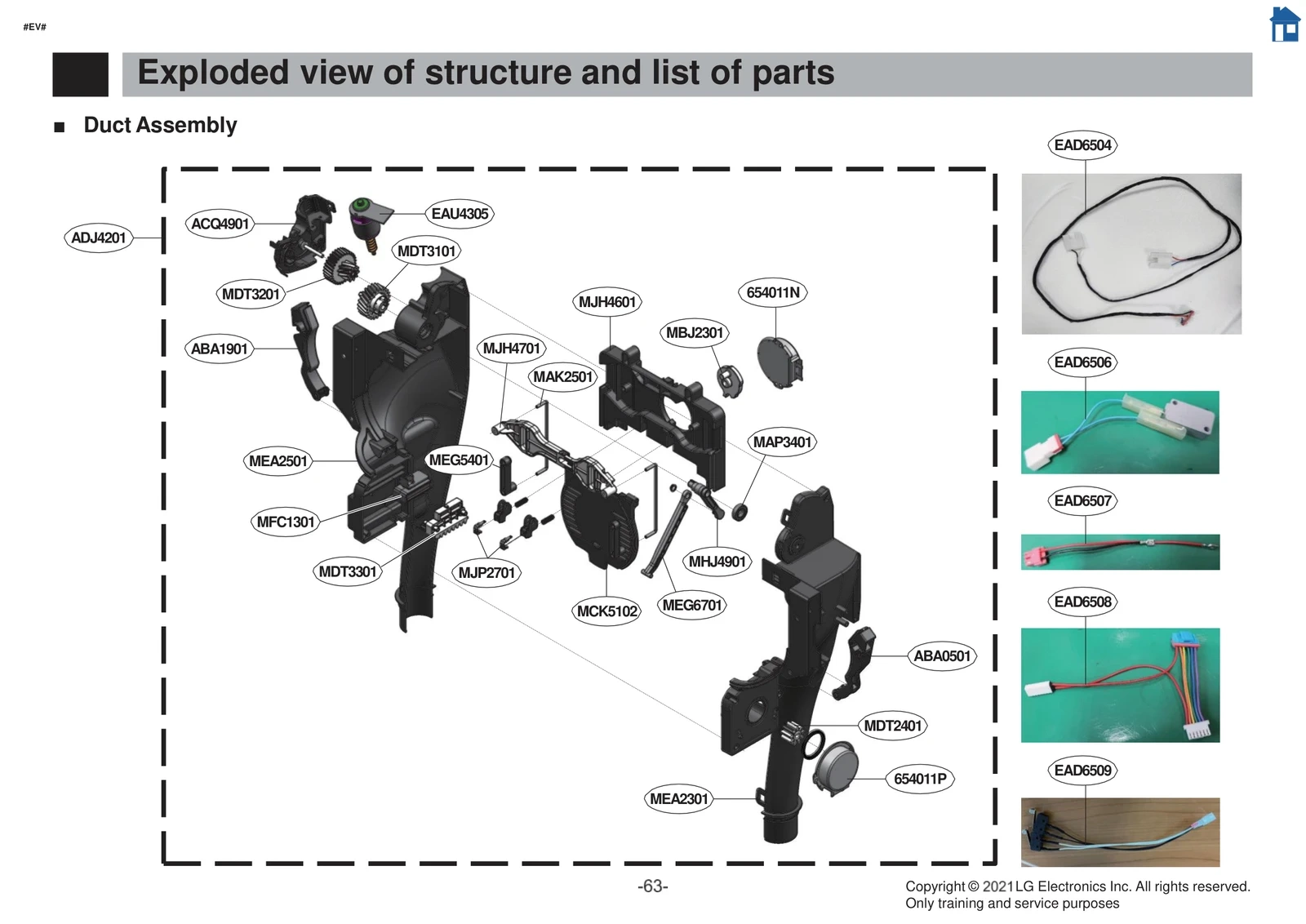 #EV#

Exploded view of structure and list of parts

■ Duct Assembly

ADJ4201
ACQ4901
EAU4305
MDT3101
MDT3201
ABA1901
MJH4601
654011N
MBJ2301
MJH4701
MAK2501
MAP3401
MEA2501
MEG5401
MFC1301
MDT3301
MJP2701
MHJ4901
MCK5102
MEG6701
ABA0501
MDT2401
654011P
MEA2301

EAD6504
EAD6506
EAD6507
EAD6508
EAD6509

-63-

Copyright © 2021 LG Electronics Inc. All rights reserved.
Only training and service purposes