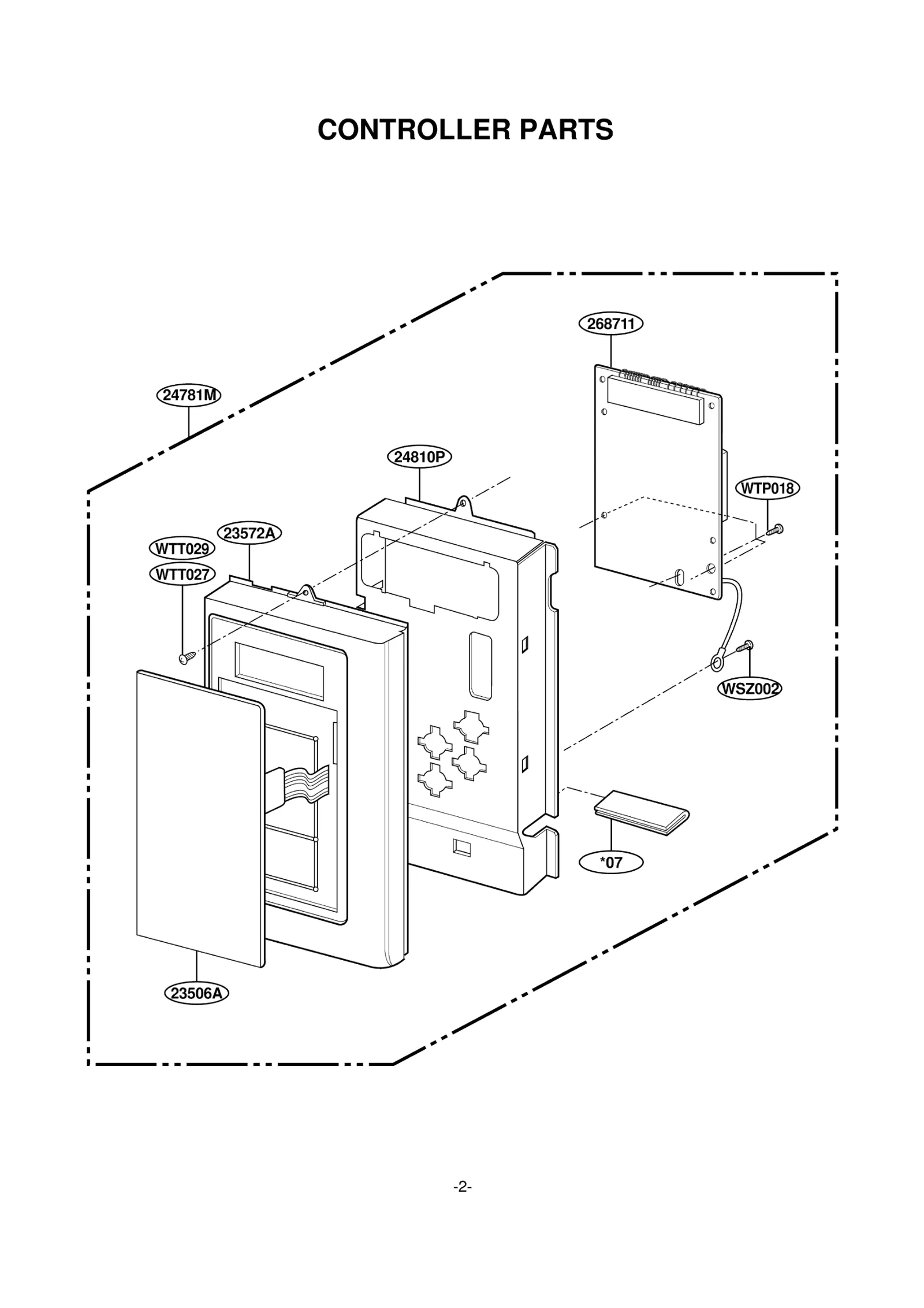 CONTROLLER PARTS

268711

24781M

24810P

WTP018

23572A

WTT029

WTT027

WSZ002

*07

23506A

-2-