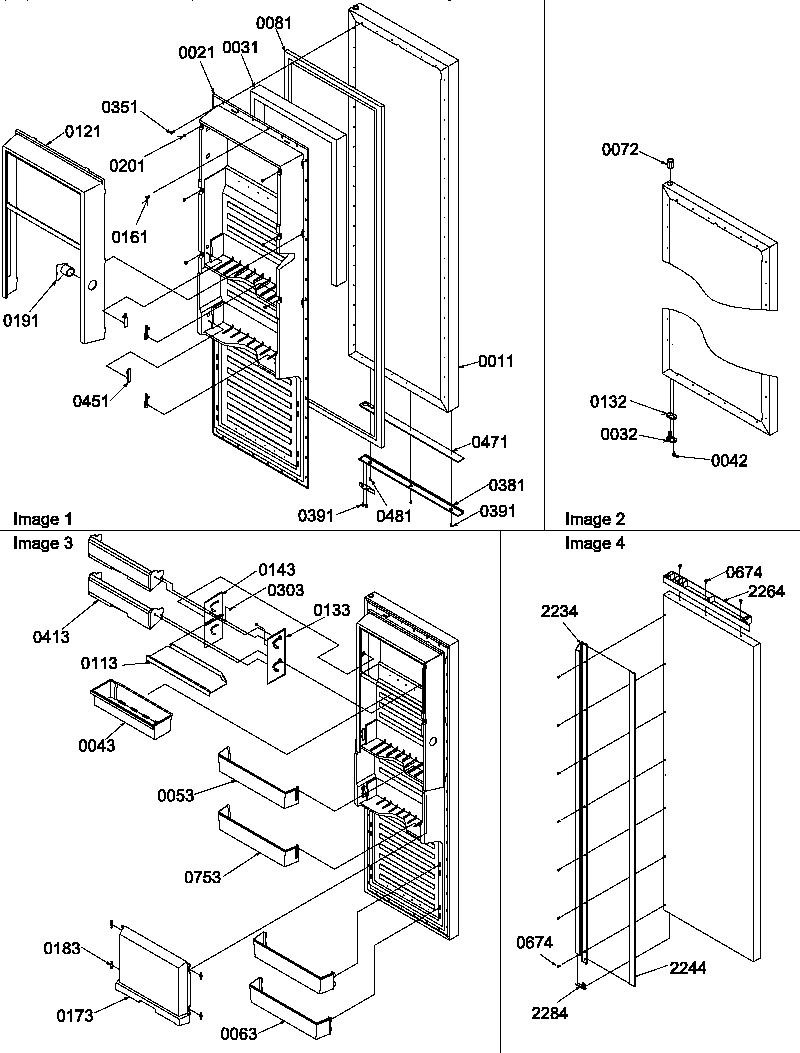 0081
0021
0031
0351
0121
0201
0161
0191
0451
0011
0471
0381
0391
0481
0391
Image 1

0072
0132
0032
0042
Image 2

Image 3
0143
0303
0133
0413
0113
0043
0053
0753
0183
0173
0063

Image 4
0674
2264
2234
0674
2244
2284