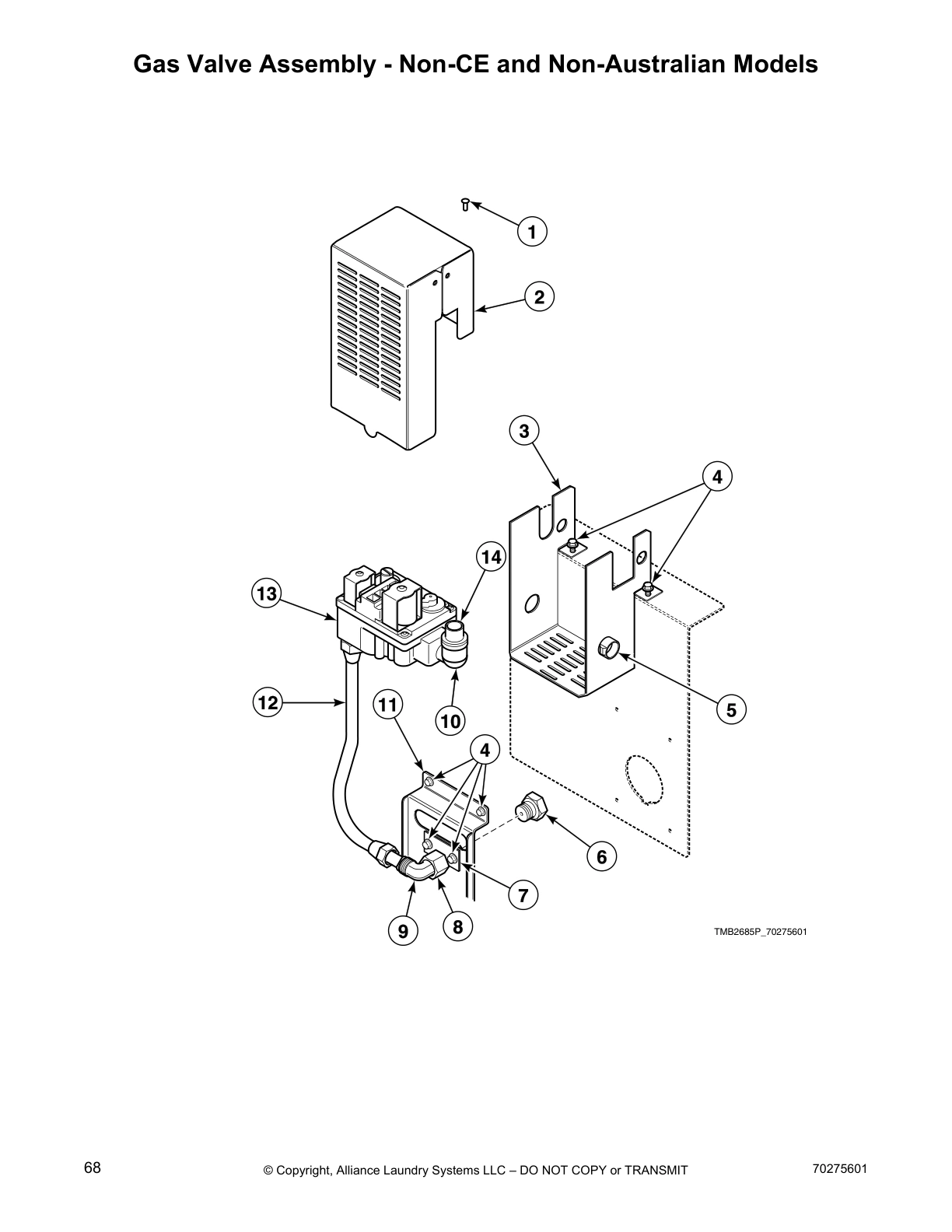 Gas Valve Assembly - Non-CE and Non-Australian Models

1

2

3

4

14

13

5

12

11

10

4

6

7

9

8

TMB2685P_70275601

68

© Copyright, Alliance Laundry Systems LLC – DO NOT COPY or TRANSMIT

70275601