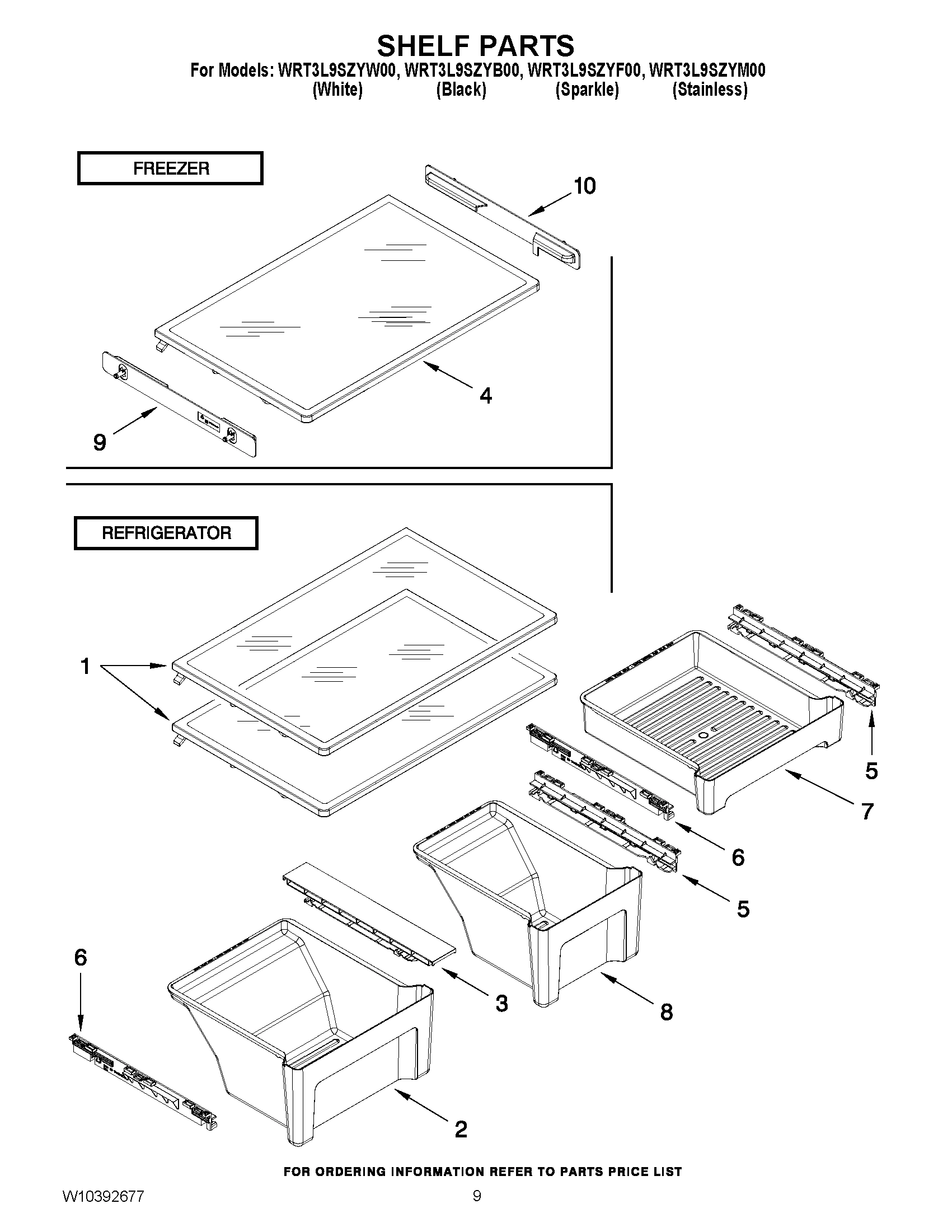 SHELF PARTS
For Models: WRT3L9SZYW00, WRT3L9SZYB00, WRT3L9SZYF00, WRT3L9SZYM00
(White) (Black) (Sparkle) (Stainless)

FREEZER

10
4
9

REFRIGERATOR

1
5
7
6
5
6
3
8
2

FOR ORDERING INFORMATION REFER TO PARTS PRICE LIST

W10392677

9