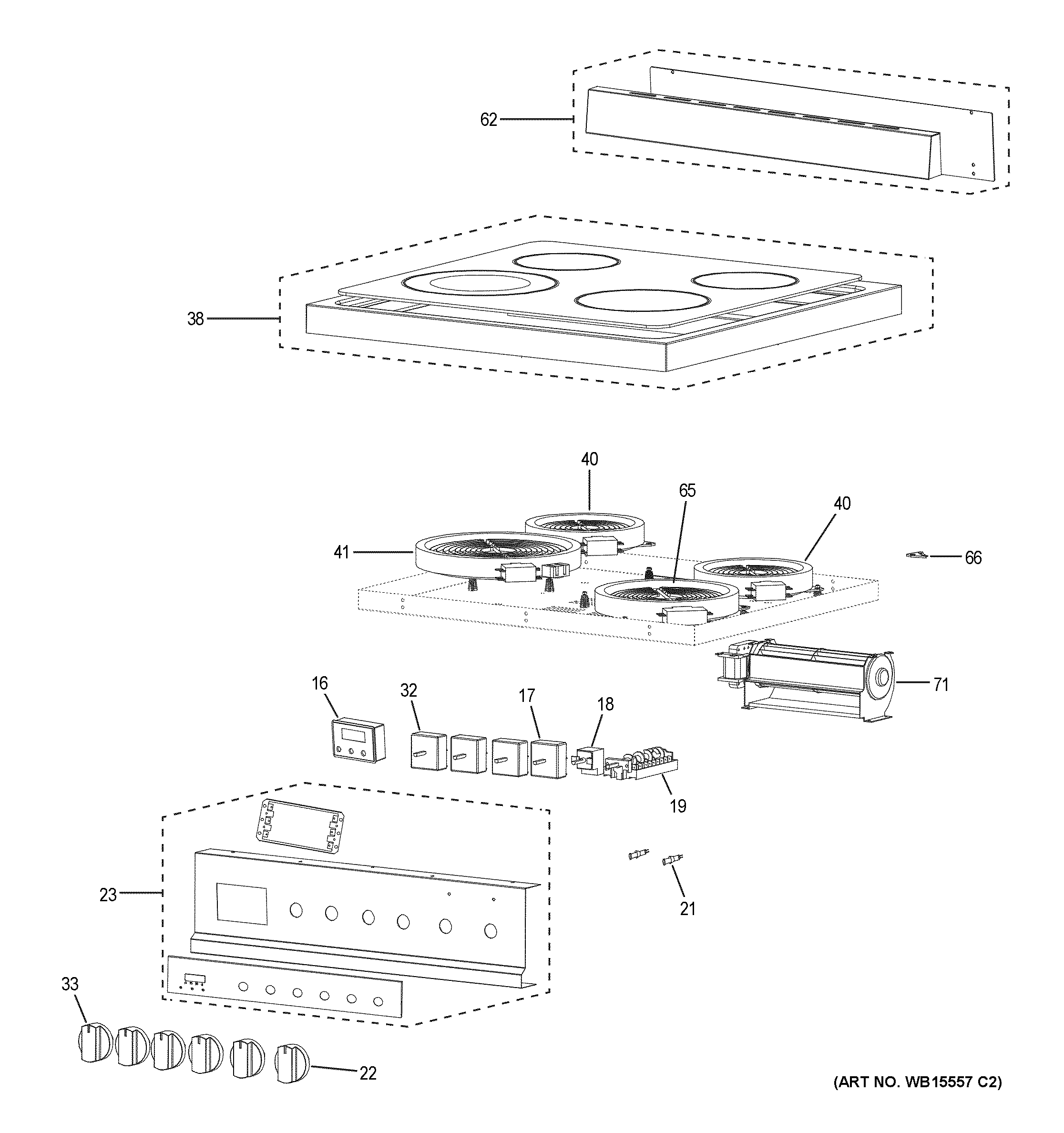 62

38

40

65

40

41

66

71

16

32

17

18

19

23

21

33

22

(ART NO. WB15557 C2)