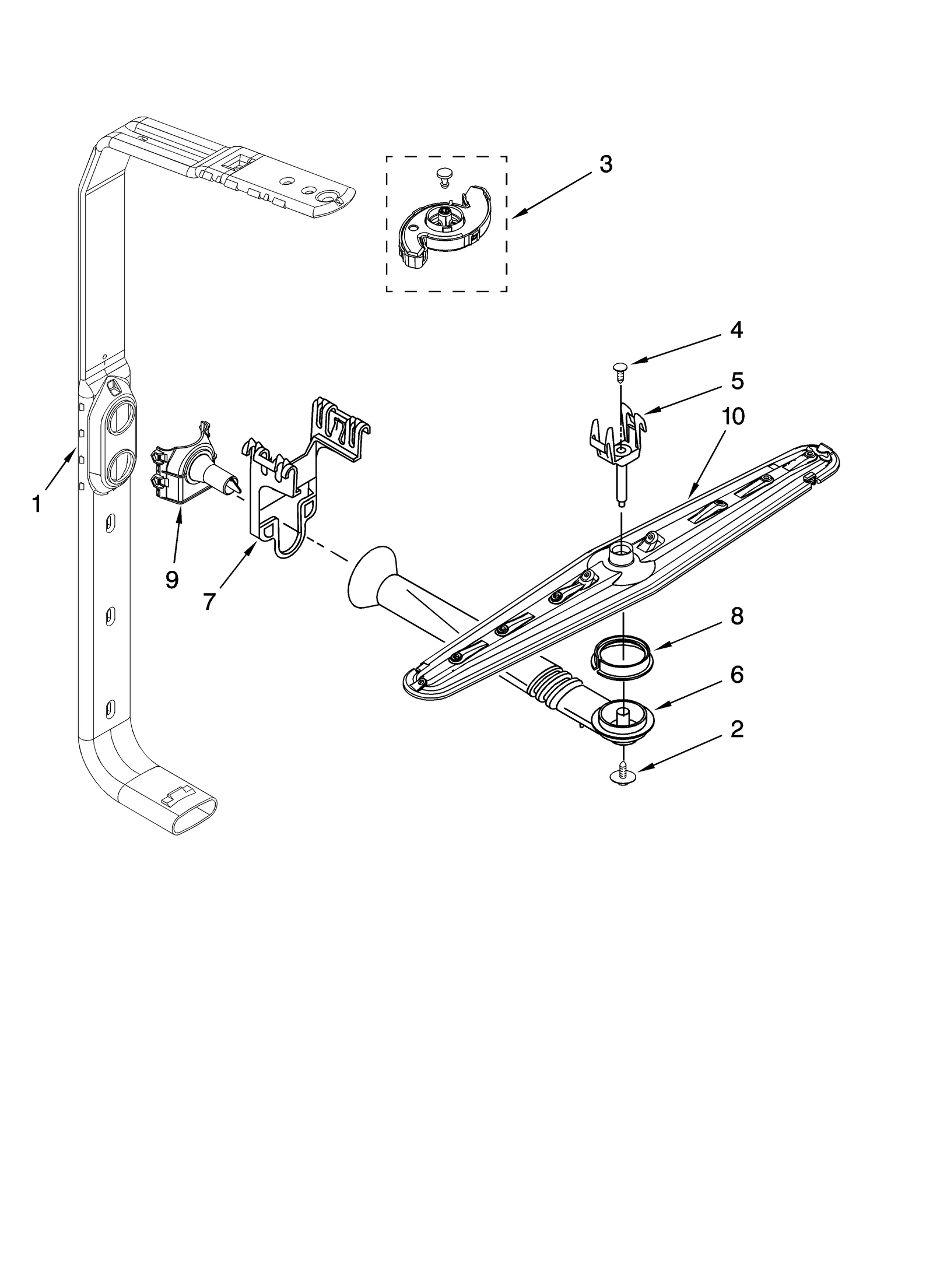 3

4

5

10

1

9

7

8

6

2