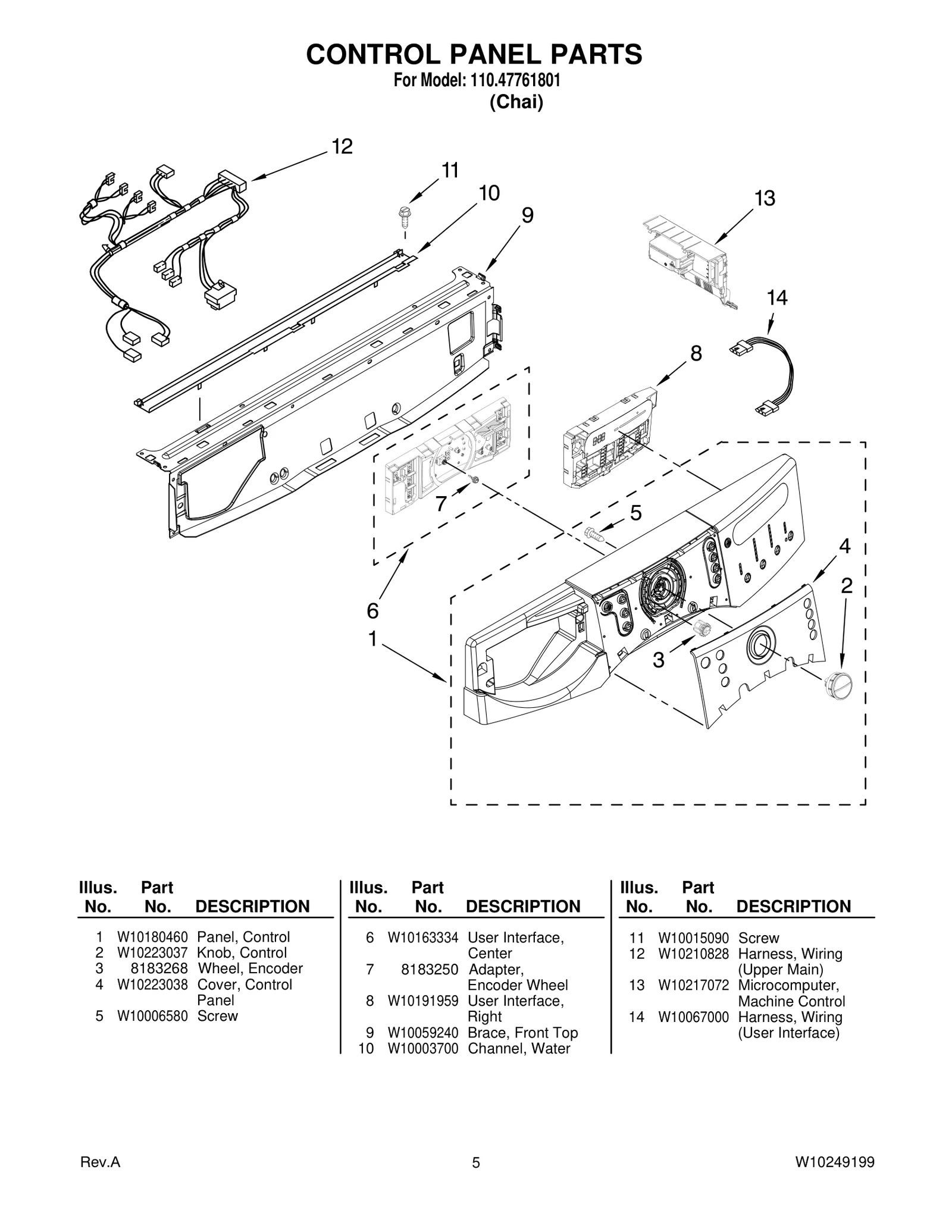 CONTROL PANEL PARTS
For Model: 110.47761801
(Chai)

12
11
10
9
13
14
8
7
5
4
2
6
1
3

| Illus. No. | Part No. | DESCRIPTION |
|---|---|---|
| 1 | W10180460 | Panel, Control |
| 2 | W10223037 | Knob, Control |
| 3 | 8183268 | Wheel, Encoder |
| 4 | W10223038 | Cover, Control Panel |
| 5 | W10006580 | Screw |

| Illus. No. | Part No. | DESCRIPTION |
|---|---|---|
| 6 | W10163334 | User Interface, Center |
| 7 | 8183250 | Adapter, Encoder Wheel |
| 8 | W10191959 | User Interface, Right |
| 9 | W10059240 | Brace, Front Top |
| 10 | W10003700 | Channel, Water |

| Illus. No. | Part No. | DESCRIPTION |
|---|---|---|
| 11 | W10015090 | Screw |
| 12 | W10210828 | Harness, Wiring (Upper Main) |
| 13 | W10217072 | Microcomputer, Machine Control |
| 14 | W10067000 | Harness, Wiring (User Interface) |

Rev.A
5
W10249199