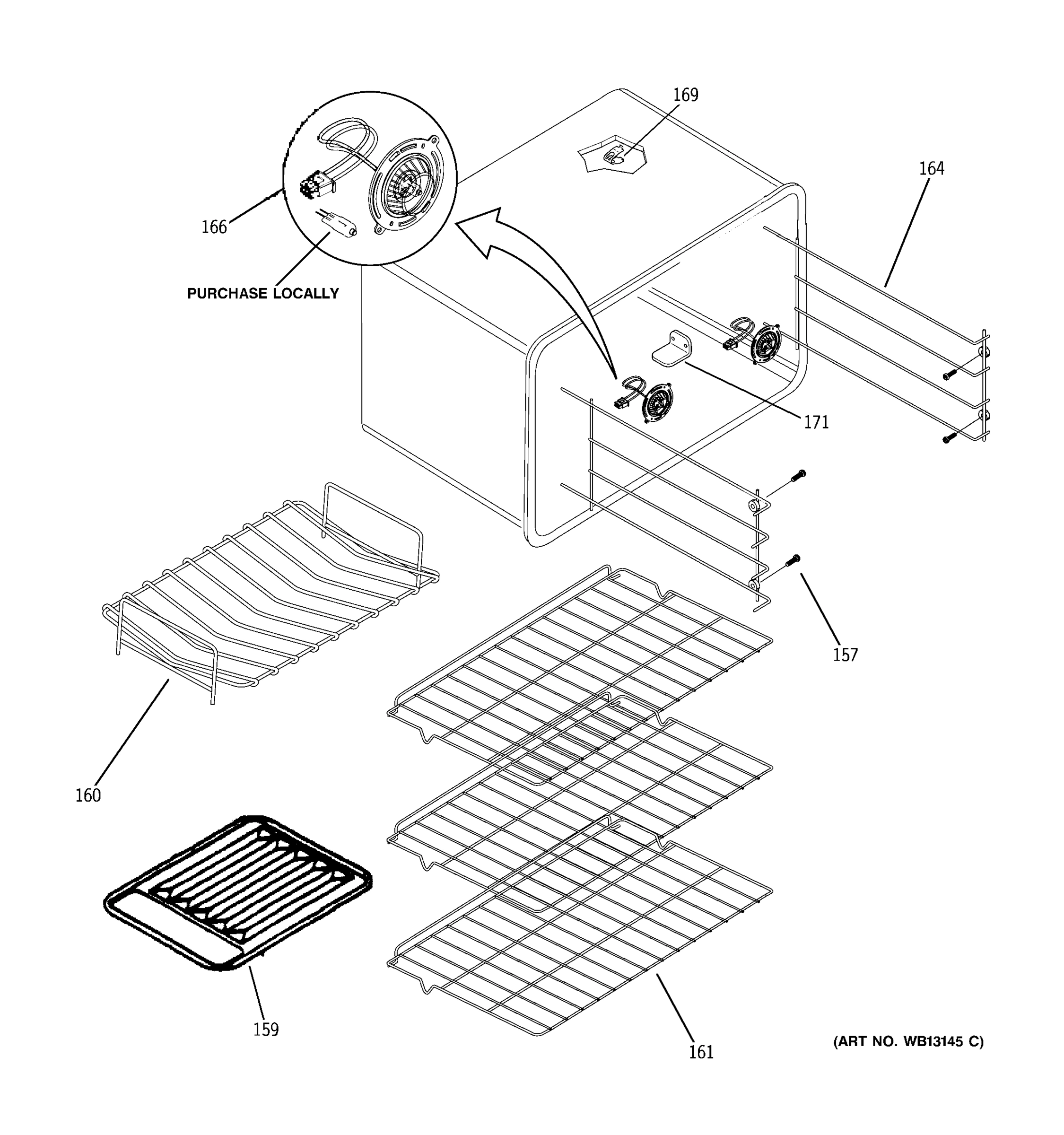 169

164

166

PURCHASE LOCALLY

171

157

160

159

161

(ART NO. WB13145 C)