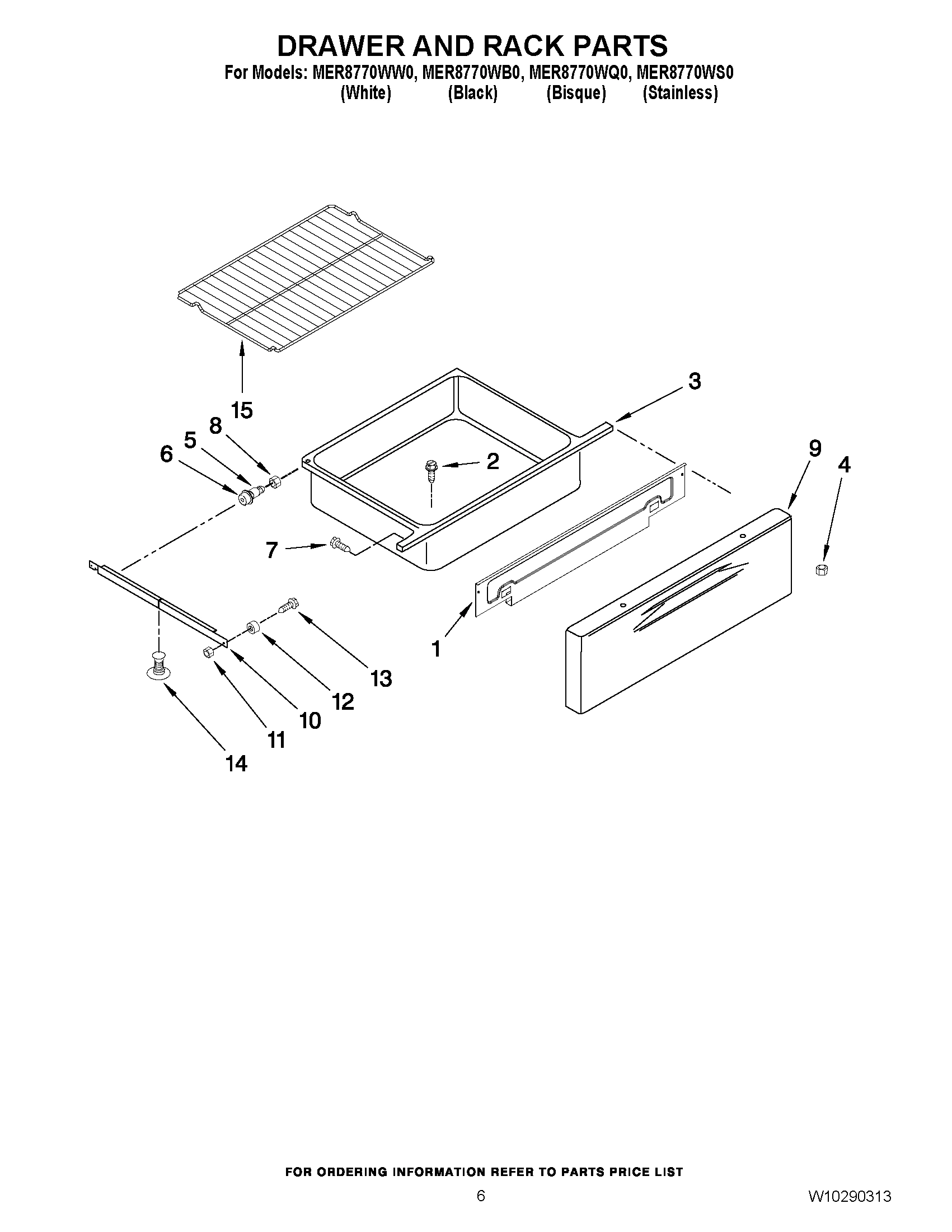 DRAWER AND RACK PARTS
For Models: MER8770WW0, MER8770WB0, MER8770WQ0, MER8770WS0
(White) (Black) (Bisque) (Stainless)

15
3
8
5
6
2
9
4
7
1
13
12
10
11
14

FOR ORDERING INFORMATION REFER TO PARTS PRICE LIST
6
W10290313